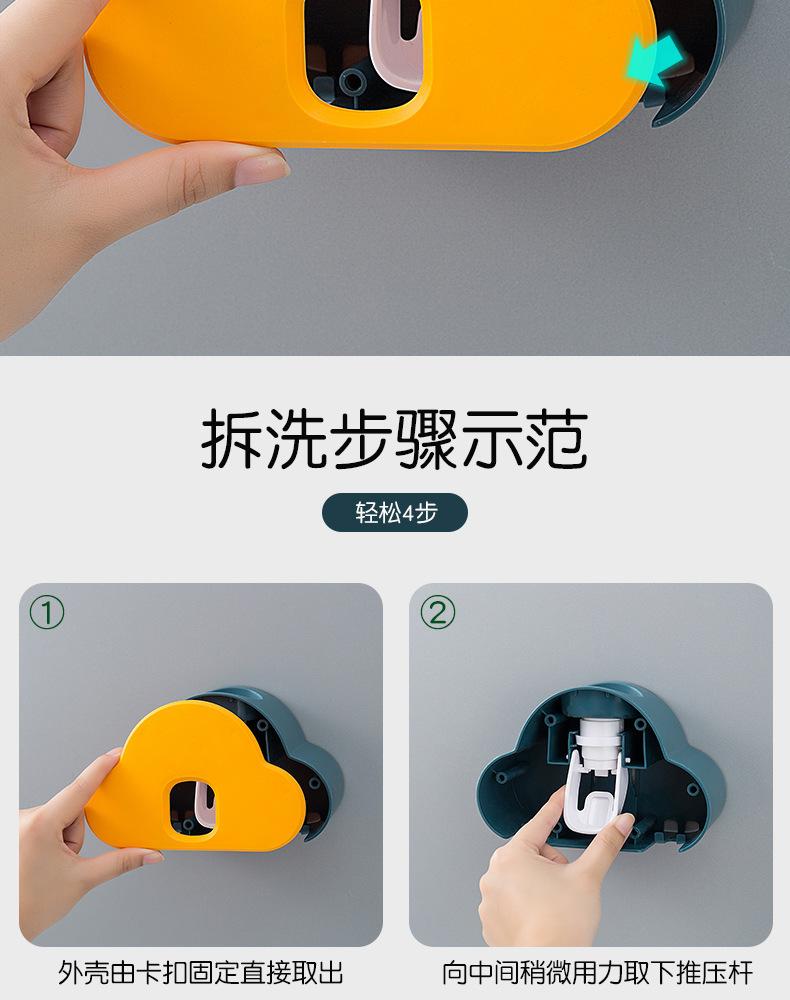 拆洗步骤示范

轻松4步

①

外壳由卡扣固定直接取出

②

向中间稍微用力取下推压杆