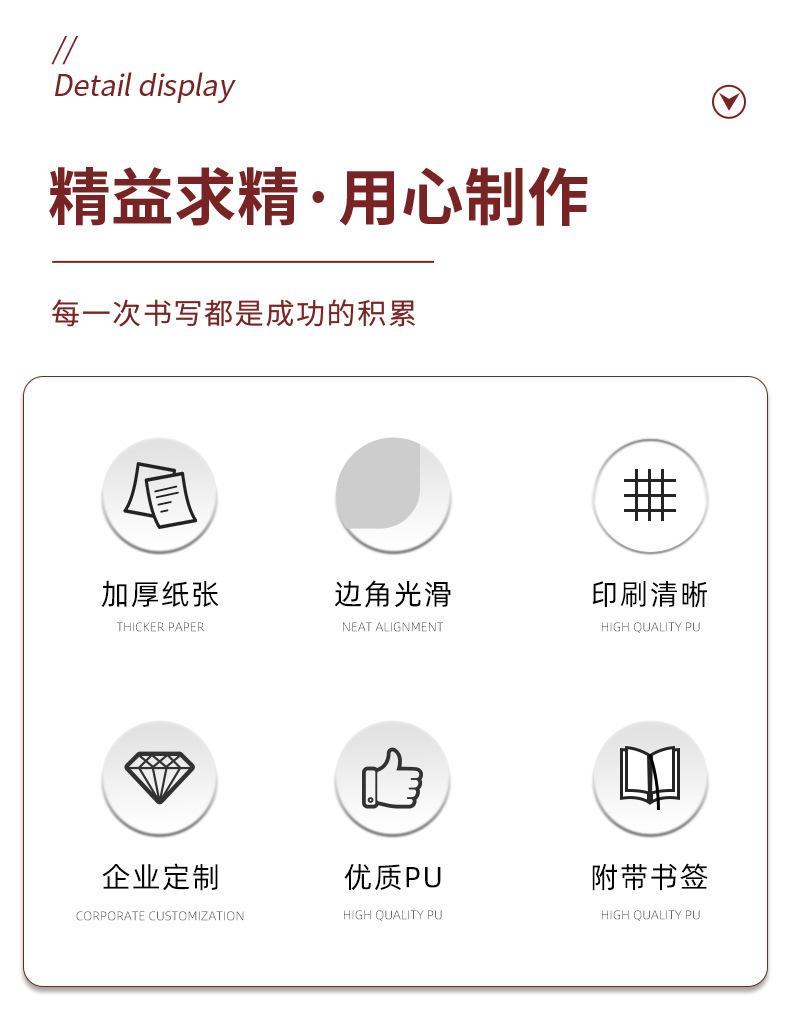 //
Detail display

精益求精·用心制作

每一次书写都是成功的积累

加厚纸张
THICKER PAPER

边角光滑
NEAT ALIGNMENT

印刷清晰
HIGH QUALITY PU

企业定制
CORPORATE CUSTOMIZATION

优质PU
HIGH QUALITY PU

附带书签
HIGH QUALITY PU