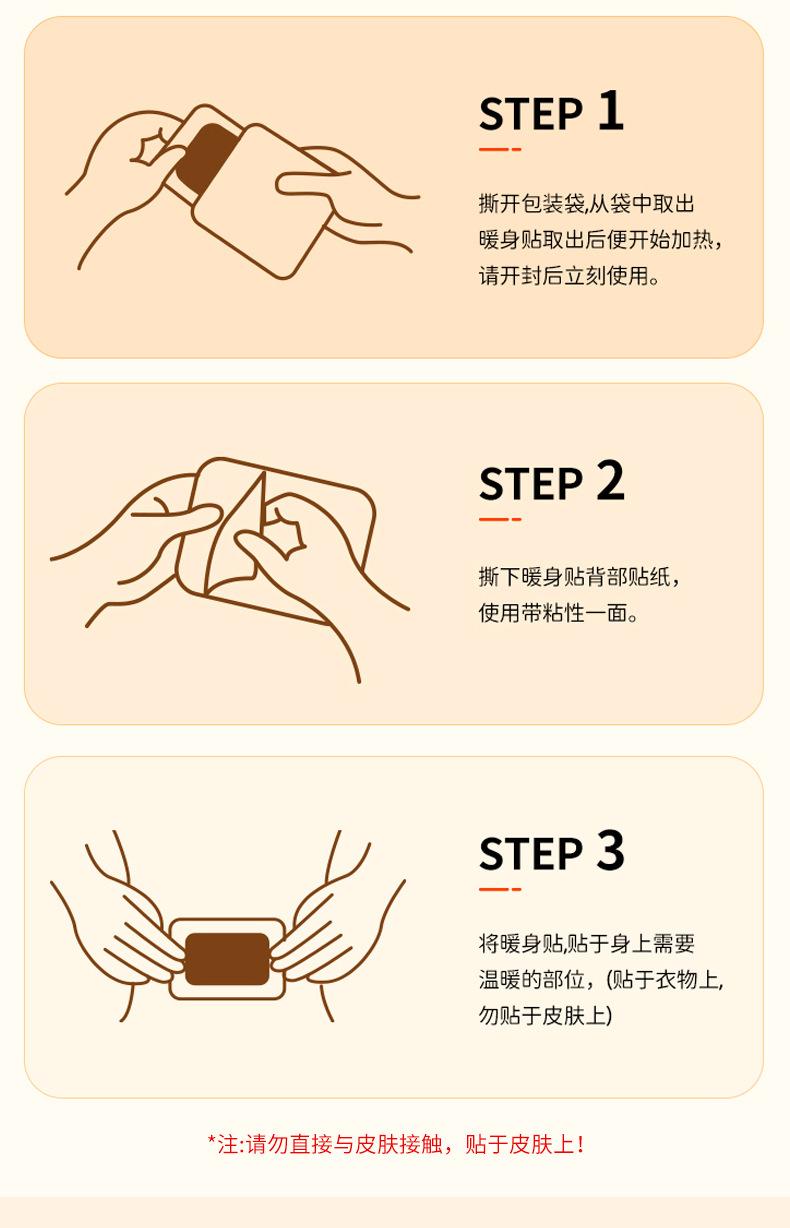 STEP 1

撕开包装袋,从袋中取出暖身贴取出后便开始加热，请开封后立刻使用。

STEP 2

撕下暖身贴背部贴纸，使用带粘性一面。

STEP 3

将暖身贴,贴于身上需要温暖的部位，(贴于衣物上,勿贴于皮肤上)

*注:请勿直接与皮肤接触，贴于皮肤上！