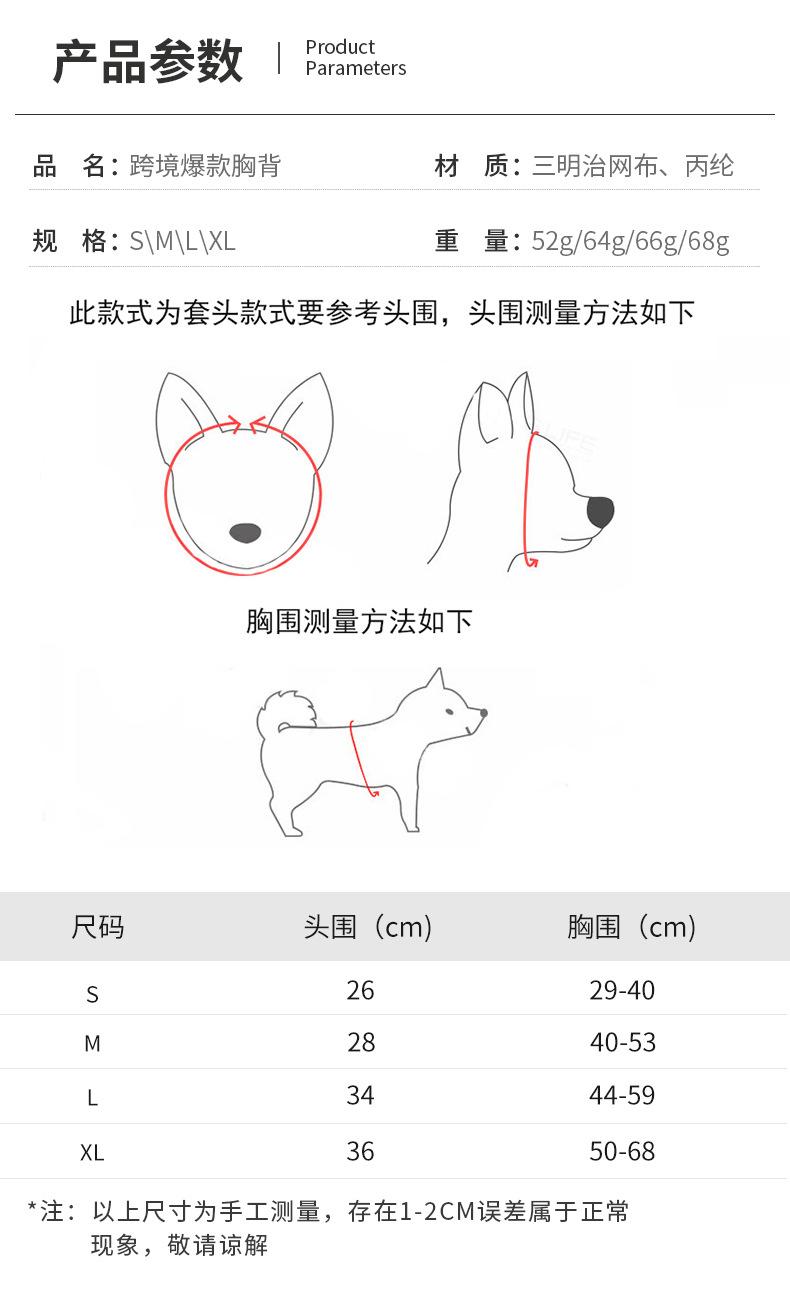 产品参数 | Product Parameters

品　名：跨境爆款胸背　　材　质：三明治网布、丙纶

规　格：S\M\L\XL　　重　量：52g/64g/66g/68g

此款式为套头款式要参考头围，头围测量方法如下

胸围测量方法如下

| 尺码 | 头围（cm） | 胸围（cm） |
|---|---|---|
| S | 26 | 29-40 |
| M | 28 | 40-53 |
| L | 34 | 44-59 |
| XL | 36 | 50-68 |

*注：以上尺寸为手工测量，存在1-2CM误差属于正常现象，敬请谅解