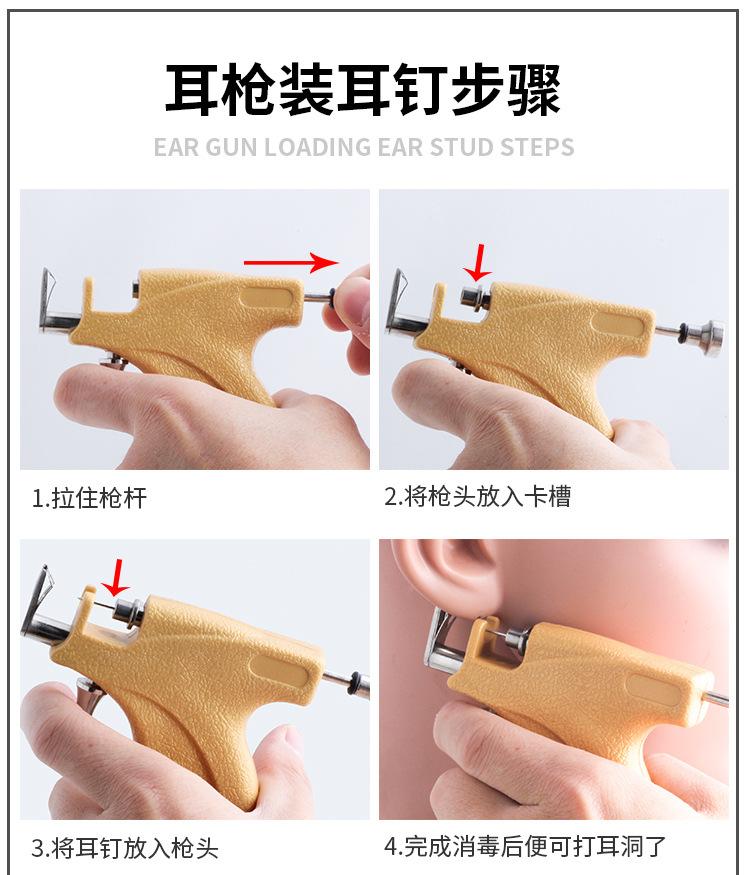 耳枪装耳钉步骤

EAR GUN LOADING EAR STUD STEPS

1.拉住枪杆

2.将枪头放入卡槽

3.将耳钉放入枪头

4.完成消毒后便可打耳洞了