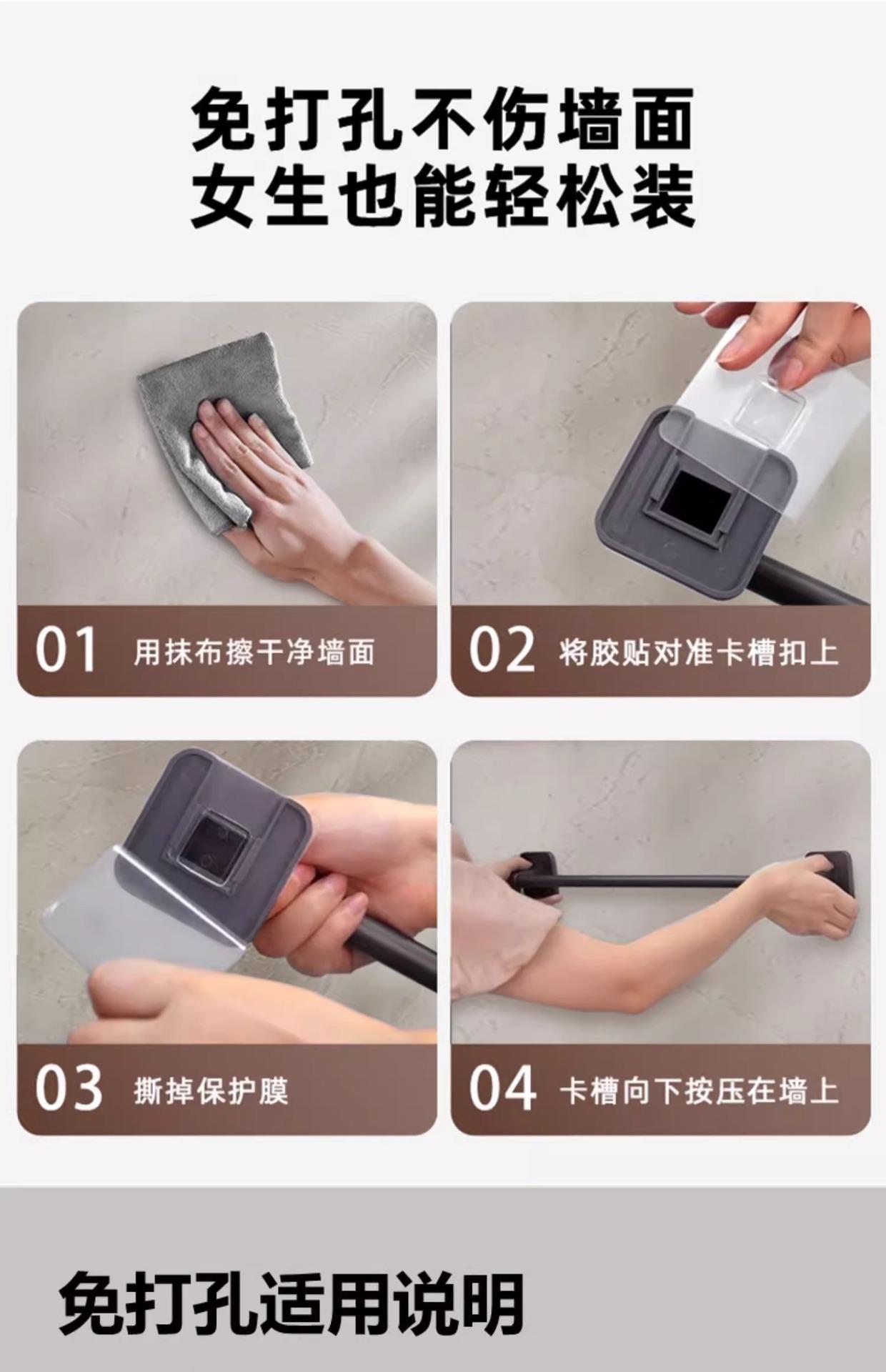 免打孔不伤墙面
女生也能轻松装

01 用抹布擦干净墙面

02 将胶贴对准卡槽扣上

03 撕掉保护膜

04 卡槽向下按压在墙上

免打孔适用说明