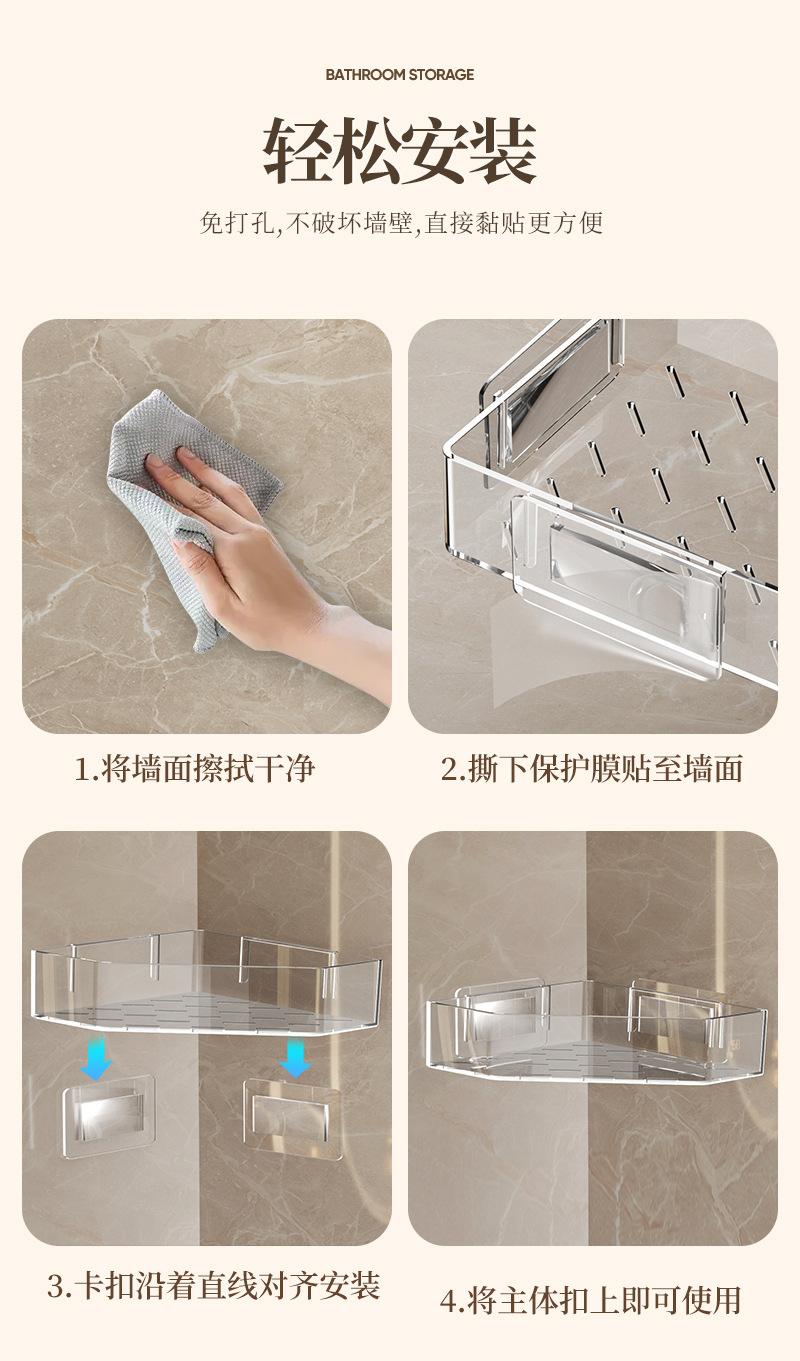 BATHROOM STORAGE

轻松安装

免打孔,不破坏墙壁,直接黏贴更方便

1.将墙面擦拭干净

2.撕下保护膜贴至墙面

3.卡扣沿着直线对齐安装

4.将主体扣上即可使用