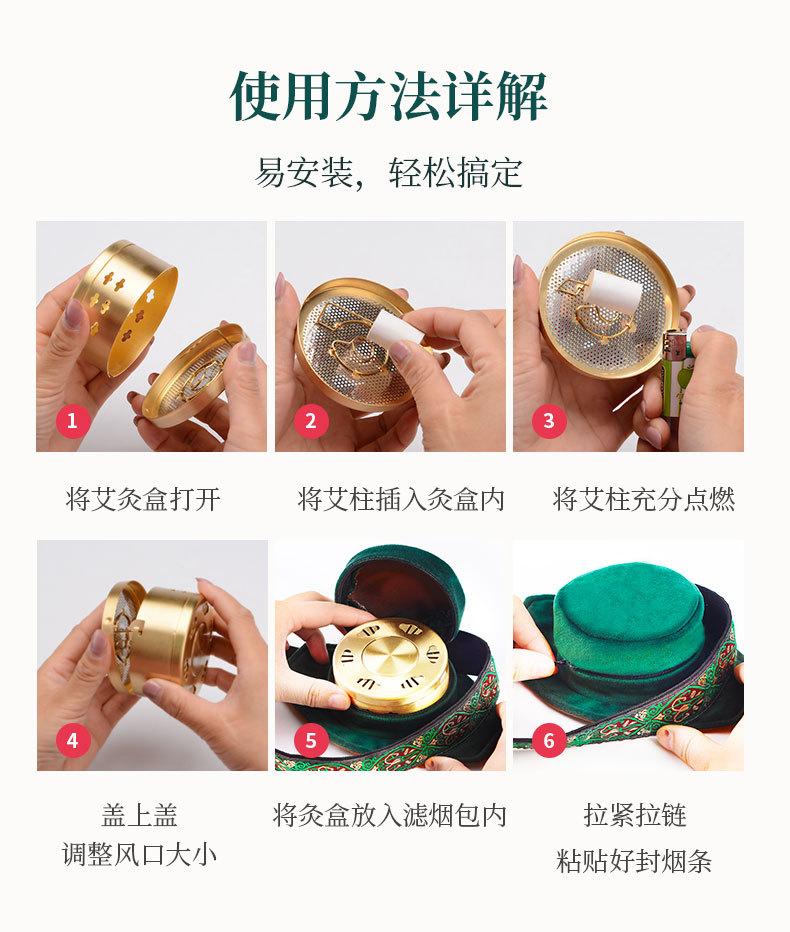 使用方法详解

易安装，轻松搞定

1

将艾灸盒打开

2

将艾柱插入灸盒内

3

将艾柱充分点燃

4

盖上盖
调整风口大小

5

将灸盒放入滤烟包内

6

拉紧拉链
粘贴好封烟条