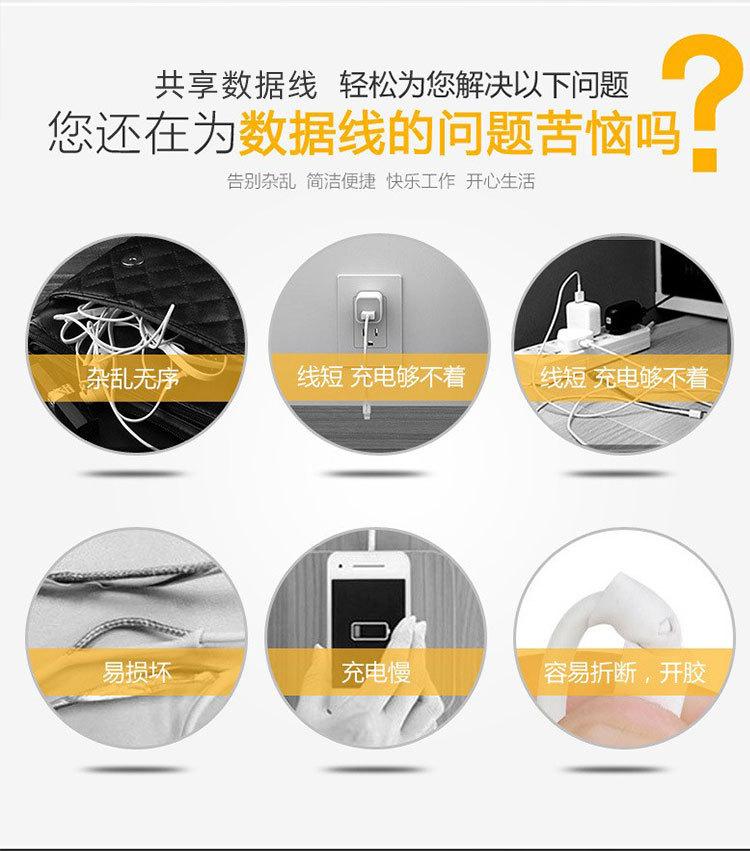 共享数据线 轻松为您解决以下问题
您还在为数据线的问题苦恼吗?
告别杂乱 简洁便捷 快乐工作 开心生活

杂乱无序

线短 充电够不着

线短 充电够不着

易损坏

充电慢

容易折断，开胶