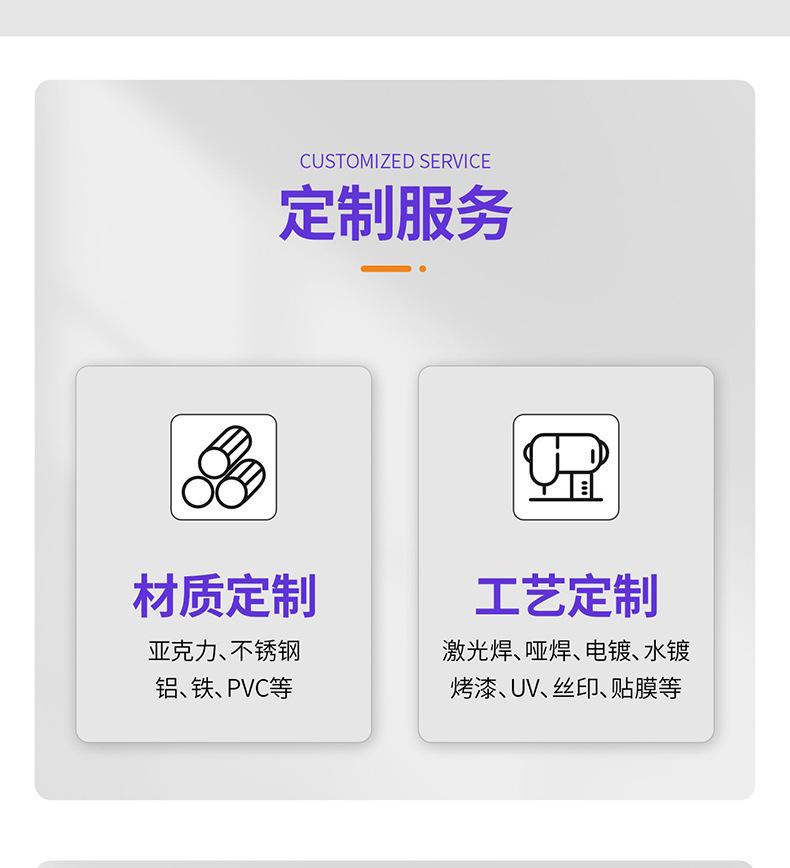 CUSTOMIZED SERVICE

定制服务

材质定制

亚克力、不锈钢
铝、铁、PVC等

工艺定制

激光焊、哑焊、电镀、水镀
烤漆、UV、丝印、贴膜等