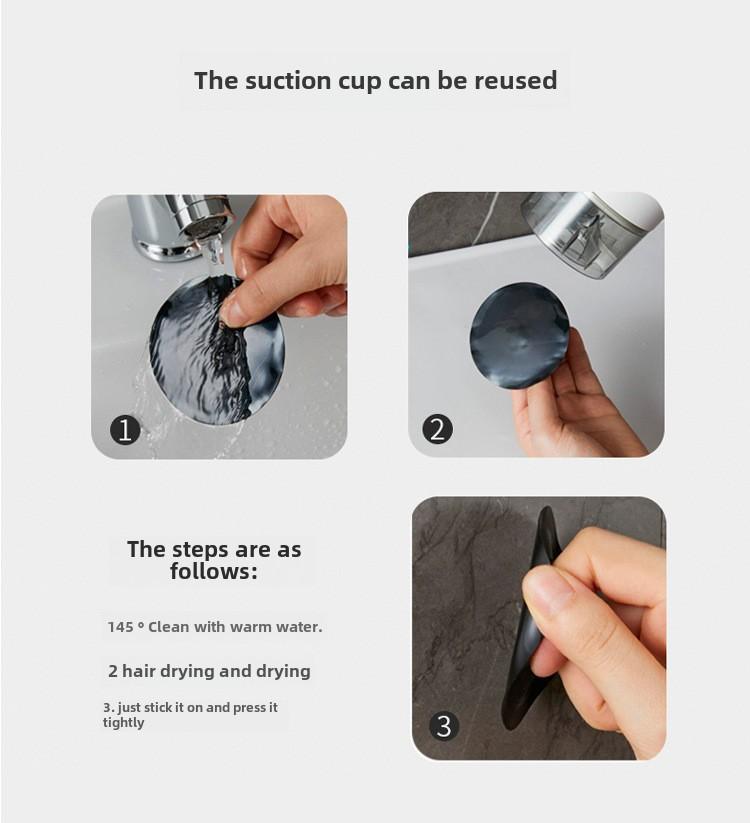 The suction cup can be reused

1

2

The steps are as follows:

145 ° Clean with warm water.

2 hair drying and drying

3. just stick it on and press it tightly

3