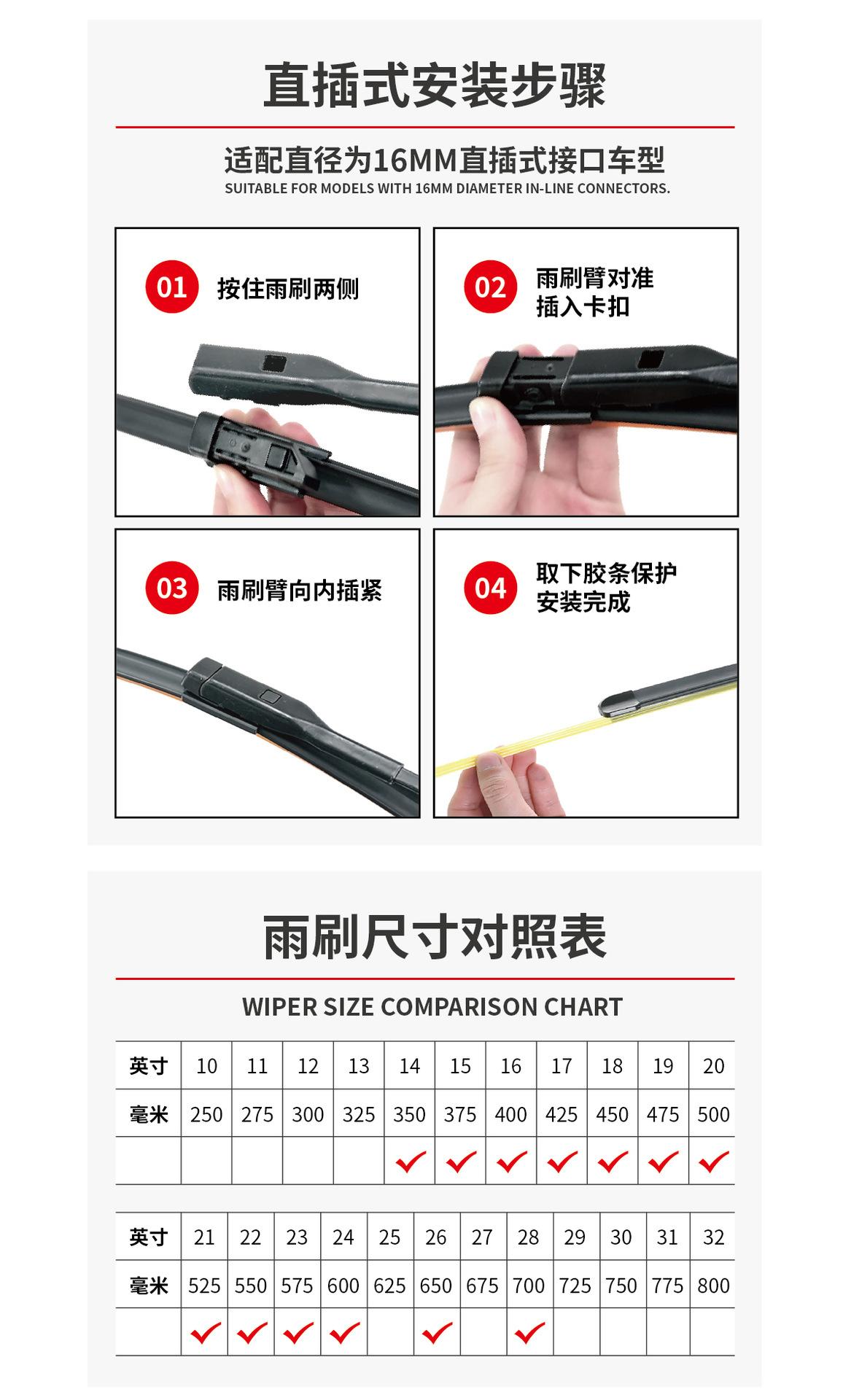 直插式安装步骤

适配直径为16MM直插式接口车型
SUITABLE FOR MODELS WITH 16MM DIAMETER IN-LINE CONNECTORS.

01 按住雨刷两侧

02 雨刷臂对准插入卡扣

03 雨刷臂向内插紧

04 取下胶条保护安装完成

雨刷尺寸对照表

WIPER SIZE COMPARISON CHART

| 英寸 | 10 | 11 | 12 | 13 | 14 | 15 | 16 | 17 | 18 | 19 | 20 |
|---|---|---|---|---|---|---|---|---|---|---|---|
| 毫米 | 250 | 275 | 300 | 325 | 350 | 375 | 400 | 425 | 450 | 475 | 500 |
| | | | | | ✓ | ✓ | ✓ | ✓ | ✓ | ✓ | ✓ |

| 英寸 | 21 | 22 | 23 | 24 | 25 | 26 | 27 | 28 | 29 | 30 | 31 | 32 |
|---|---|---|---|---|---|---|---|---|---|---|---|---|
| 毫米 | 525 | 550 | 575 | 600 | 625 | 650 | 675 | 700 | 725 | 750 | 775 | 800 |
| | ✓ | ✓ | ✓ | ✓ | | ✓ | | ✓ | | | | |