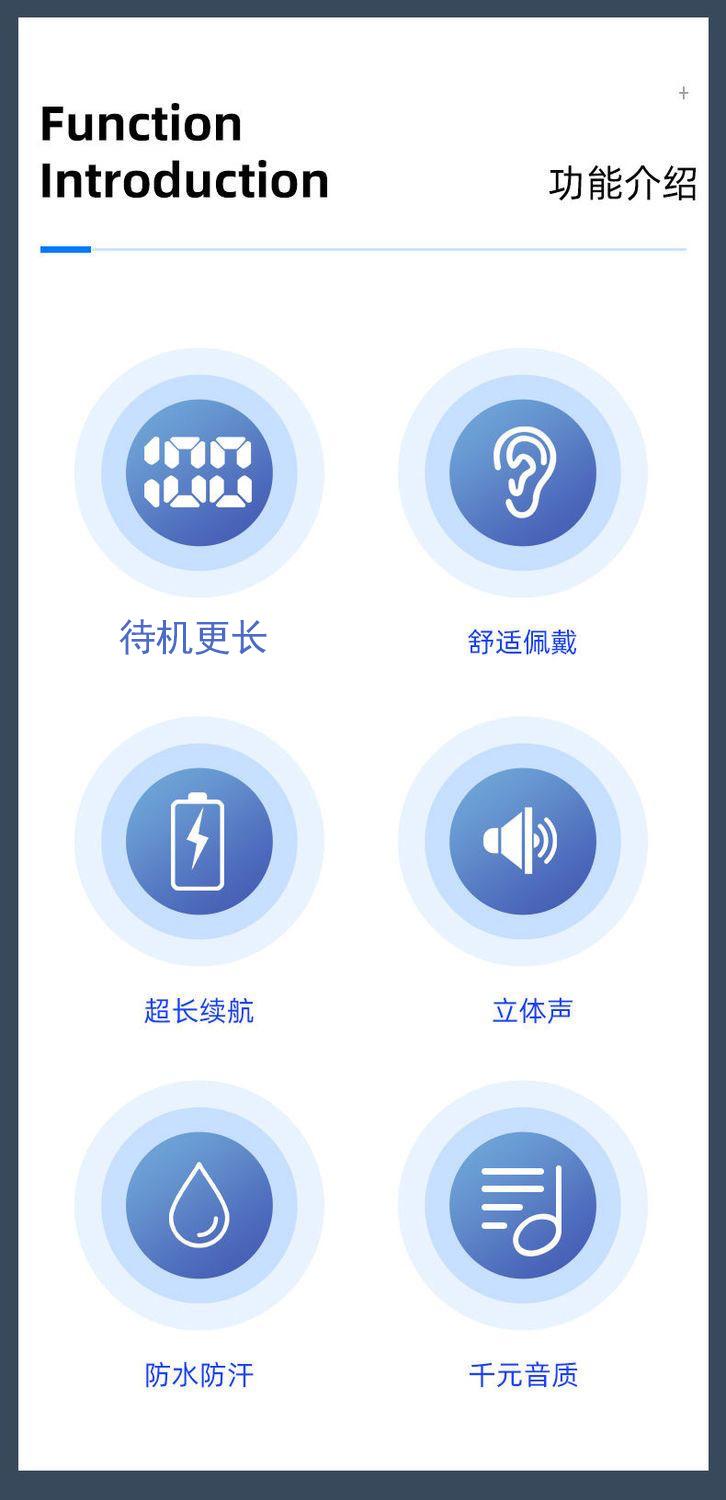 Function
Introduction

功能介绍

待机更长

舒适佩戴

超长续航

立体声

防水防汗

千元音质