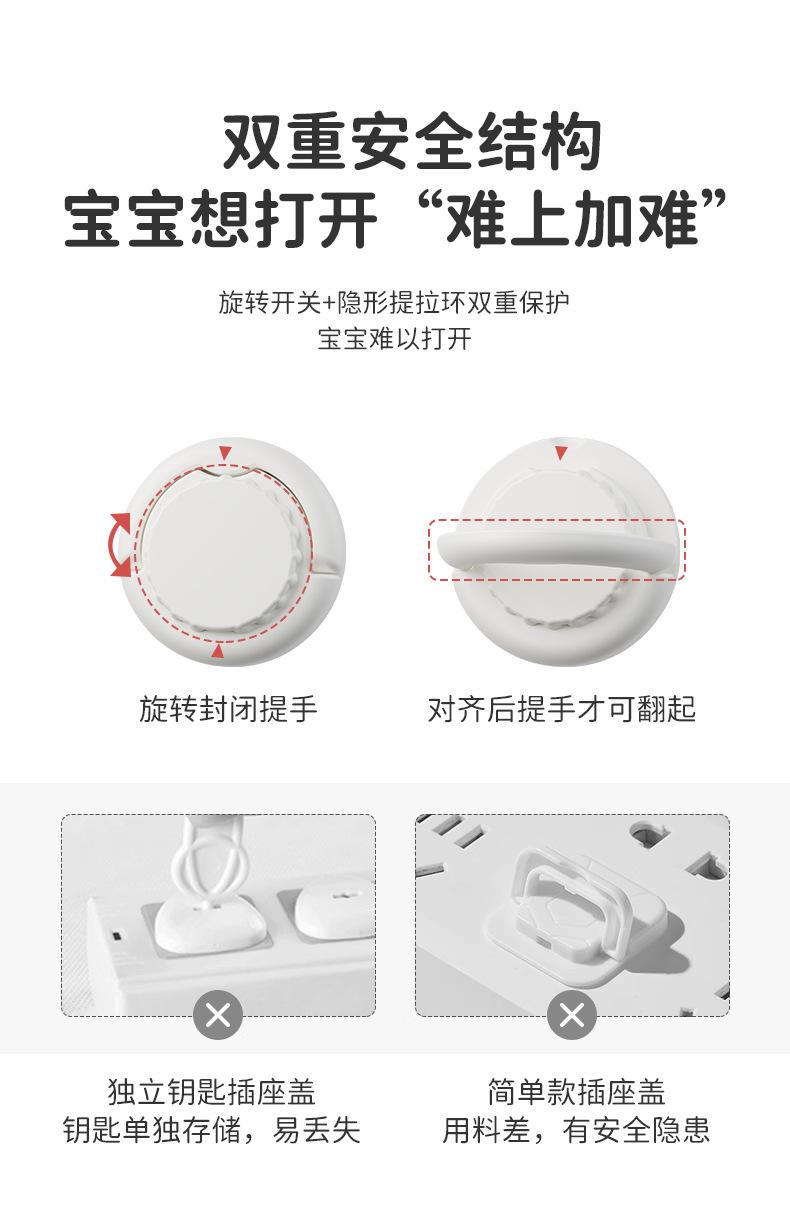 双重安全结构
宝宝想打开“难上加难”

旋转开关+隐形提拉环双重保护
宝宝难以打开

旋转封闭提手

对齐后提手才可翻起

独立钥匙插座盖
钥匙单独存储，易丢失

简单款插座盖
用料差，有安全隐患