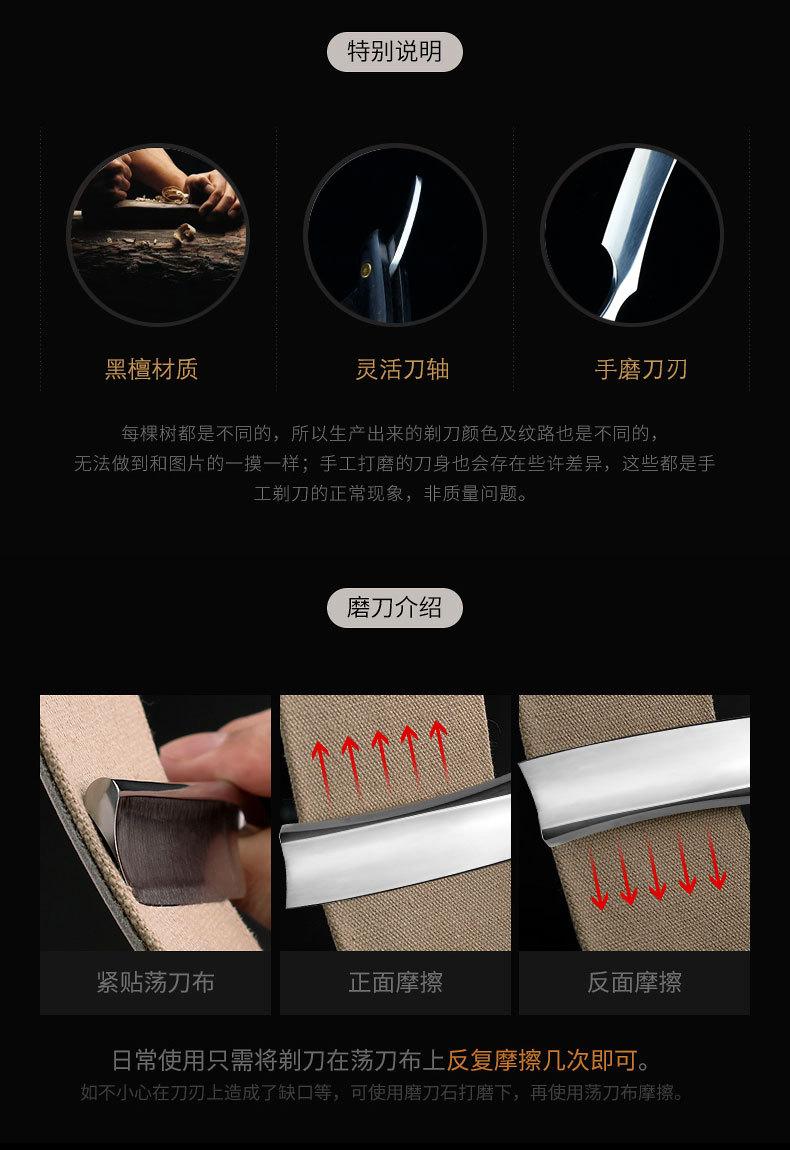 特别说明

黑檀材质

灵活刀轴

手磨刀刃

每棵树都是不同的，所以生产出来的剃刀颜色及纹路也是不同的，无法做到和图片的一摸一样；手工打磨的刀身也会存在些许差异，这些都是手工剃刀的正常现象，非质量问题。

磨刀介绍

紧贴荡刀布

正面摩擦

反面摩擦

日常使用只需将剃刀在荡刀布上反复摩擦几次即可。

如不小心在刀刃上造成了缺口等，可使用磨刀石打磨下，再使用荡刀布摩擦。