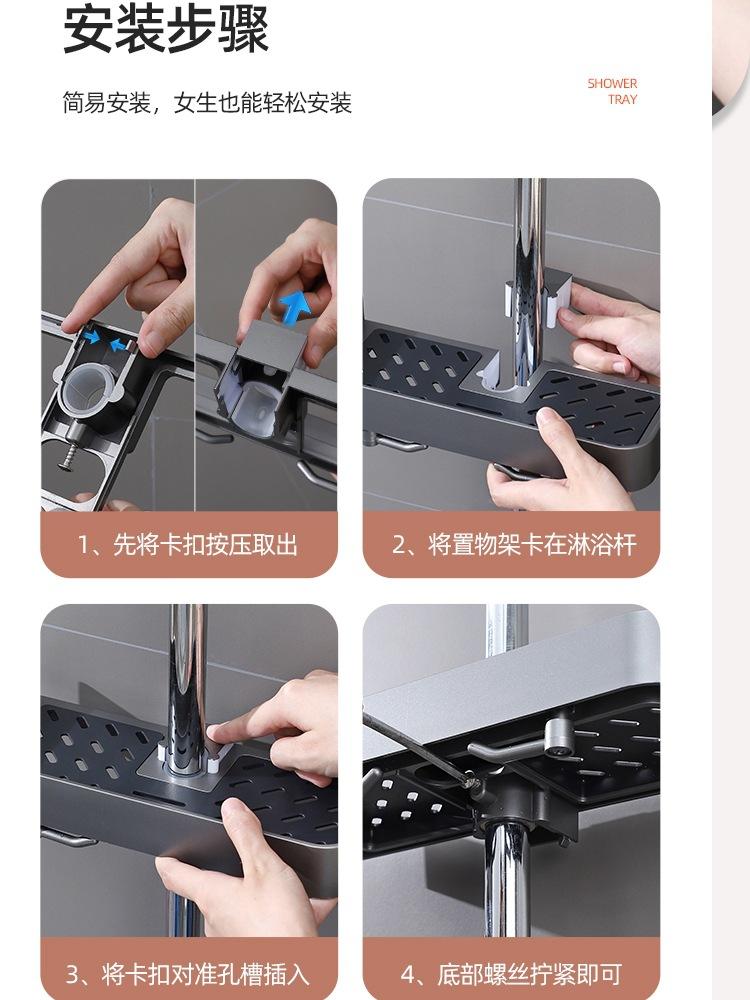 安装步骤

简易安装，女生也能轻松安装

SHOWER TRAY

1、先将卡扣按压取出

2、将置物架卡在淋浴杆

3、将卡扣对准孔槽插入

4、底部螺丝拧紧即可