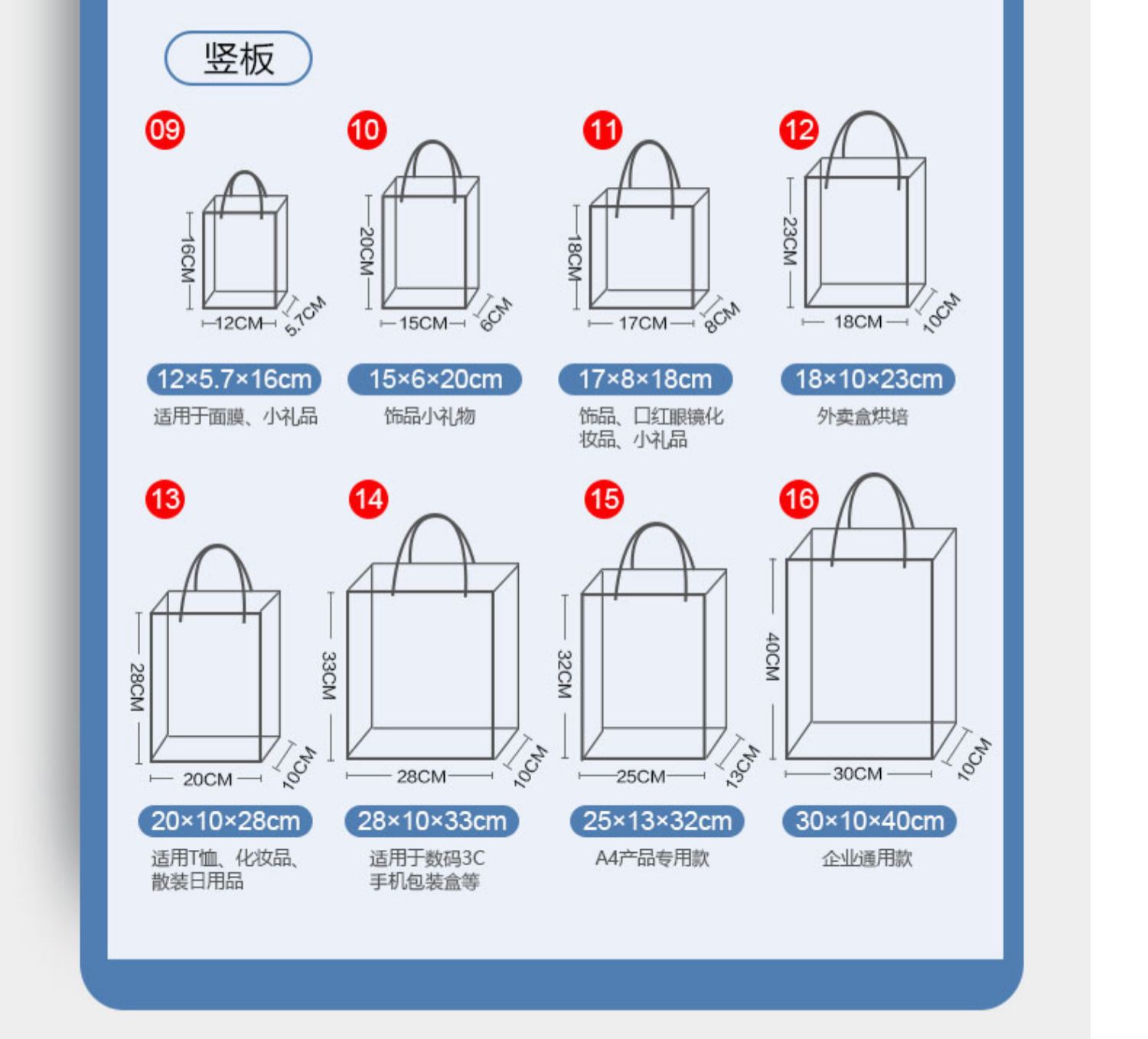 竖板

09

16CM
12CM
5.7CM

12×5.7×16cm
适用于面膜、小礼品

10

20CM
15CM
6CM

15×6×20cm
饰品小礼物

11

18CM
17CM
8CM

17×8×18cm
饰品、口红眼镜化妆品、小礼品

12

23CM
18CM
10CM

18×10×23cm
外卖盒烘培

13

28CM
20CM
10CM

20×10×28cm
适用T恤、化妆品、散装日用品

14

33CM
28CM
10CM

28×10×33cm
适用于数码3C手机包装盒等

15

32CM
25CM
13CM

25×13×32cm
A4产品专用款

16

40CM
30CM
10CM

30×10×40cm
企业通用款