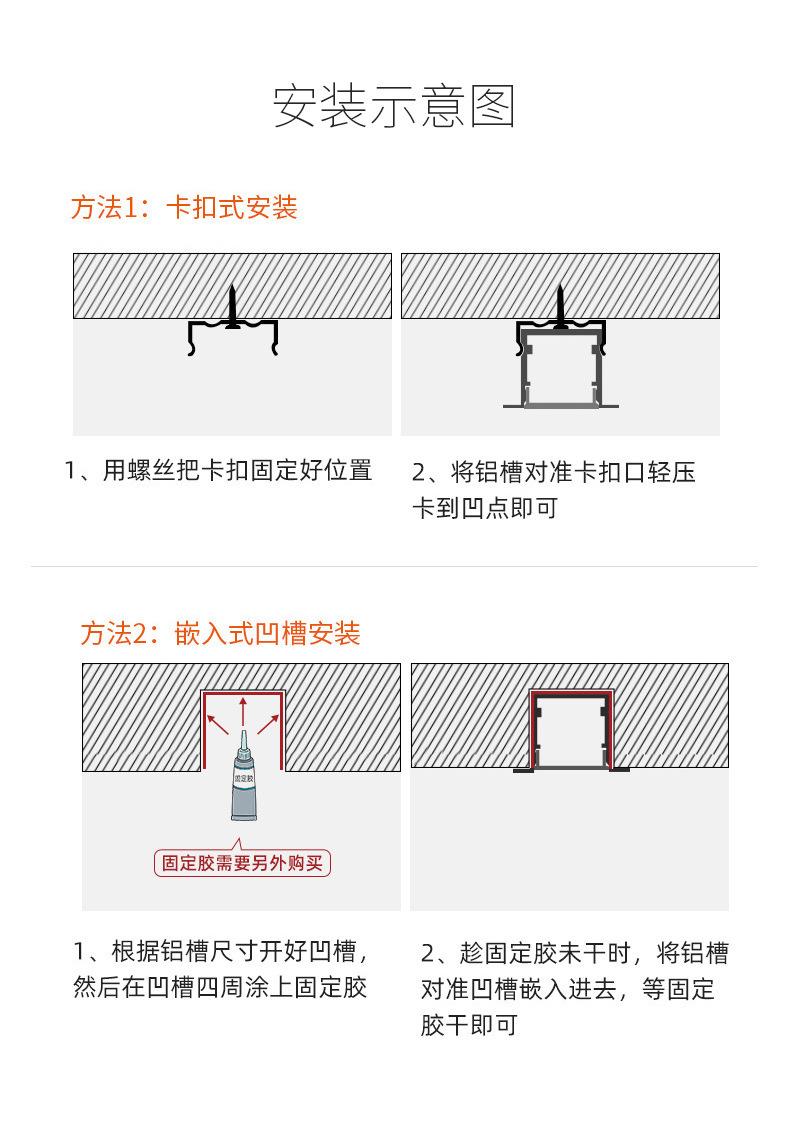 安装示意图

方法1：卡扣式安装

1、用螺丝把卡扣固定好位置

2、将铝槽对准卡扣口轻压卡到凹点即可

方法2：嵌入式凹槽安装

固定胶

固定胶需要另外购买

1、根据铝槽尺寸开好凹槽，然后在凹槽四周涂上固定胶

2、趁固定胶未干时，将铝槽对准凹槽嵌入进去，等固定胶干即可