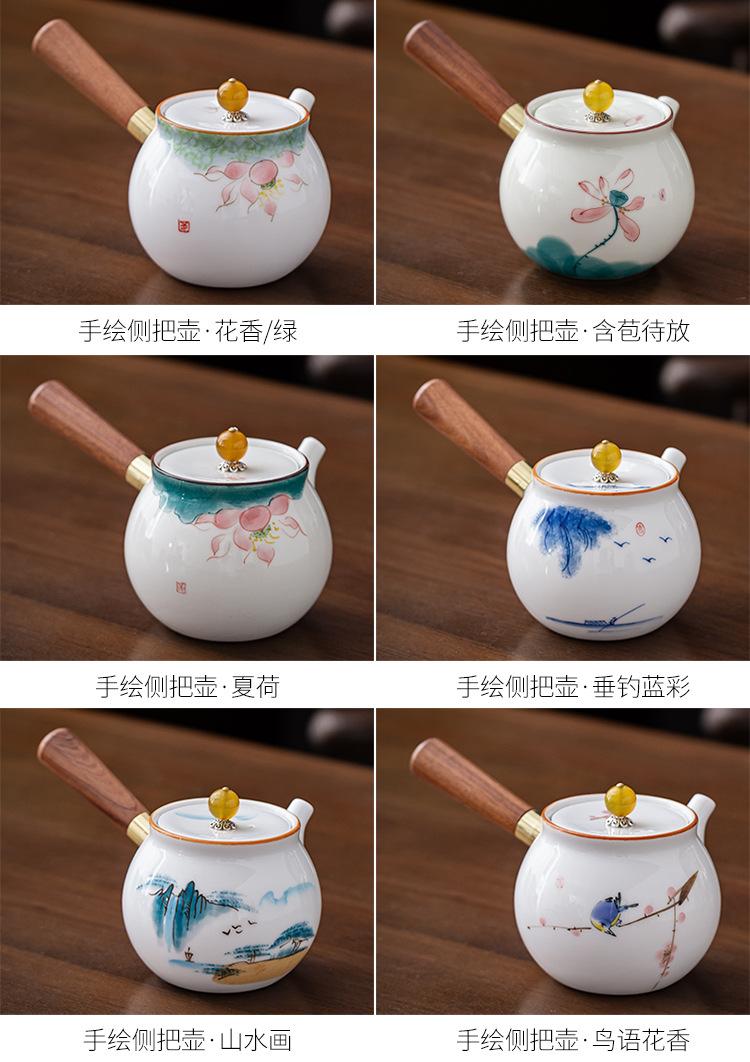 手绘侧把壶·花香/绿

手绘侧把壶·含苞待放

手绘侧把壶·夏荷

手绘侧把壶·垂钓蓝彩

手绘侧把壶·山水画

手绘侧把壶·鸟语花香