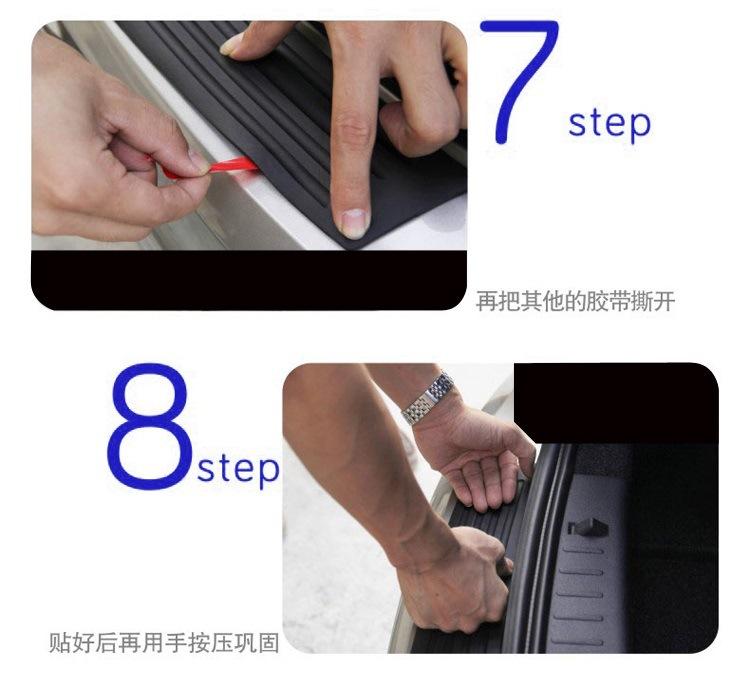 7 step

再把其他的胶带撕开

8 step

贴好后再用手按压巩固