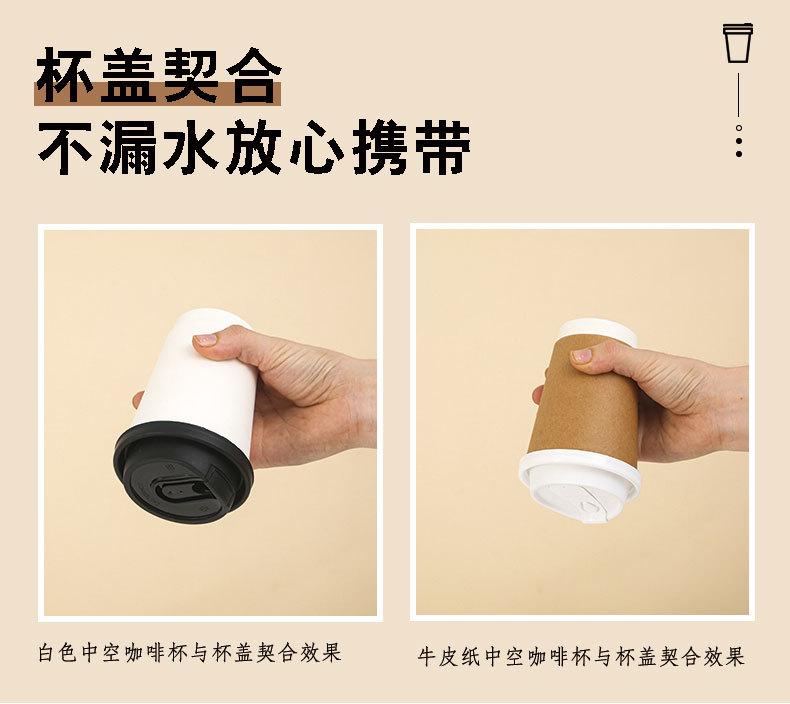 杯盖契合
不漏水放心携带

白色中空咖啡杯与杯盖契合效果

牛皮纸中空咖啡杯与杯盖契合效果