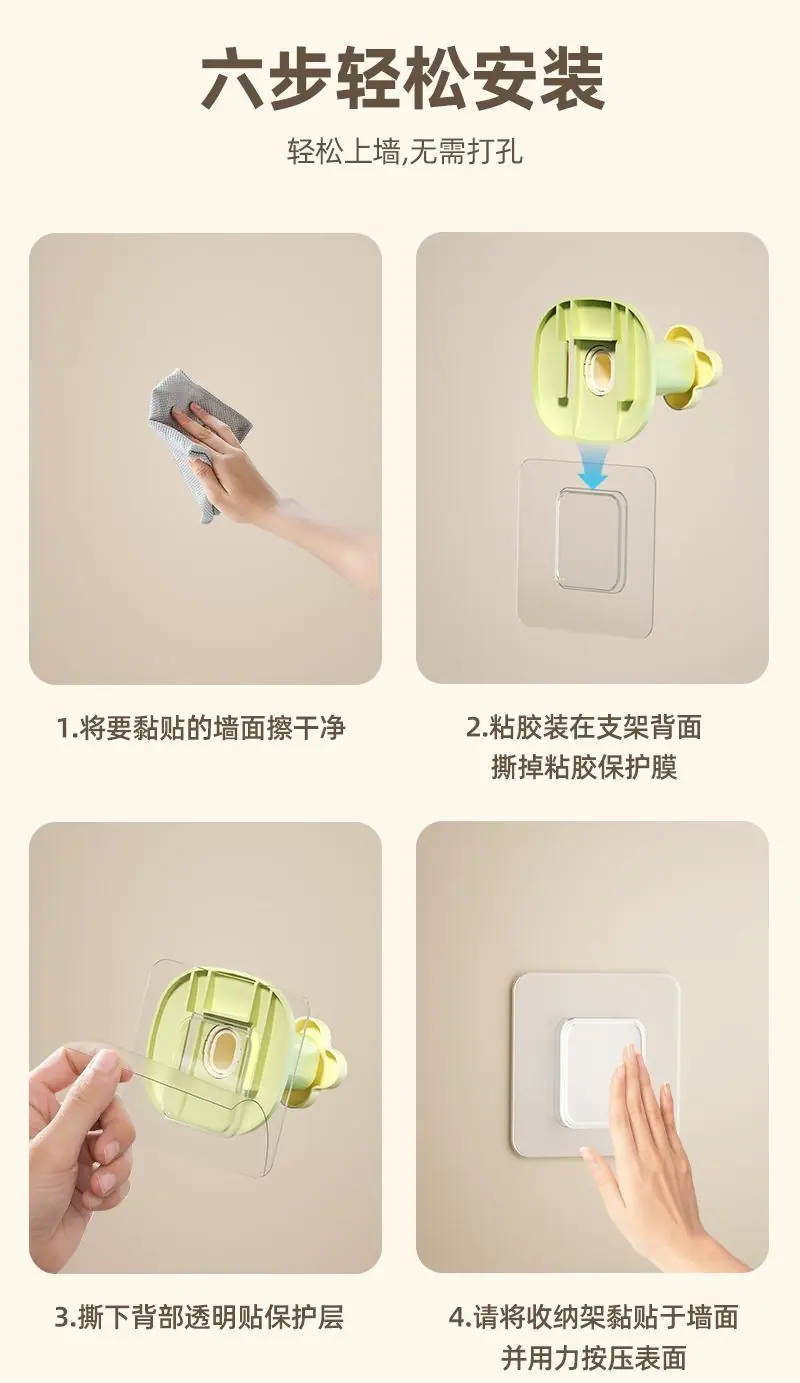 六步轻松安装

轻松上墙,无需打孔

1.将要黏贴的墙面擦干净

2.粘胶装在支架背面
撕掉粘胶保护膜

3.撕下背部透明贴保护层

4.请将收纳架黏贴于墙面
并用力按压表面