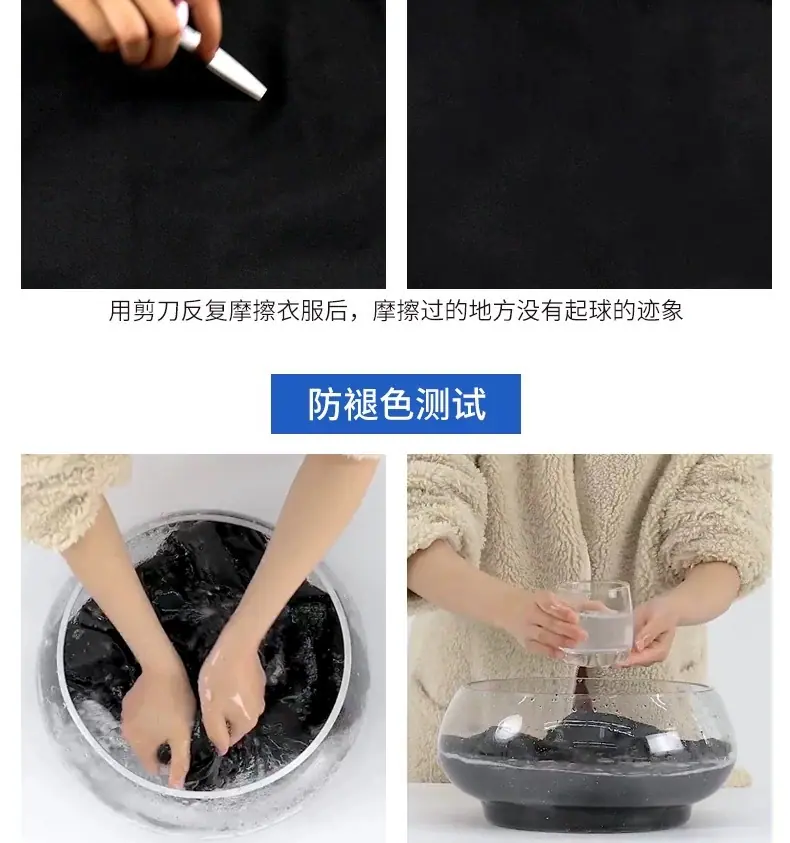 用剪刀反复摩擦衣服后，摩擦过的地方没有起球的迹象

防褪色测试