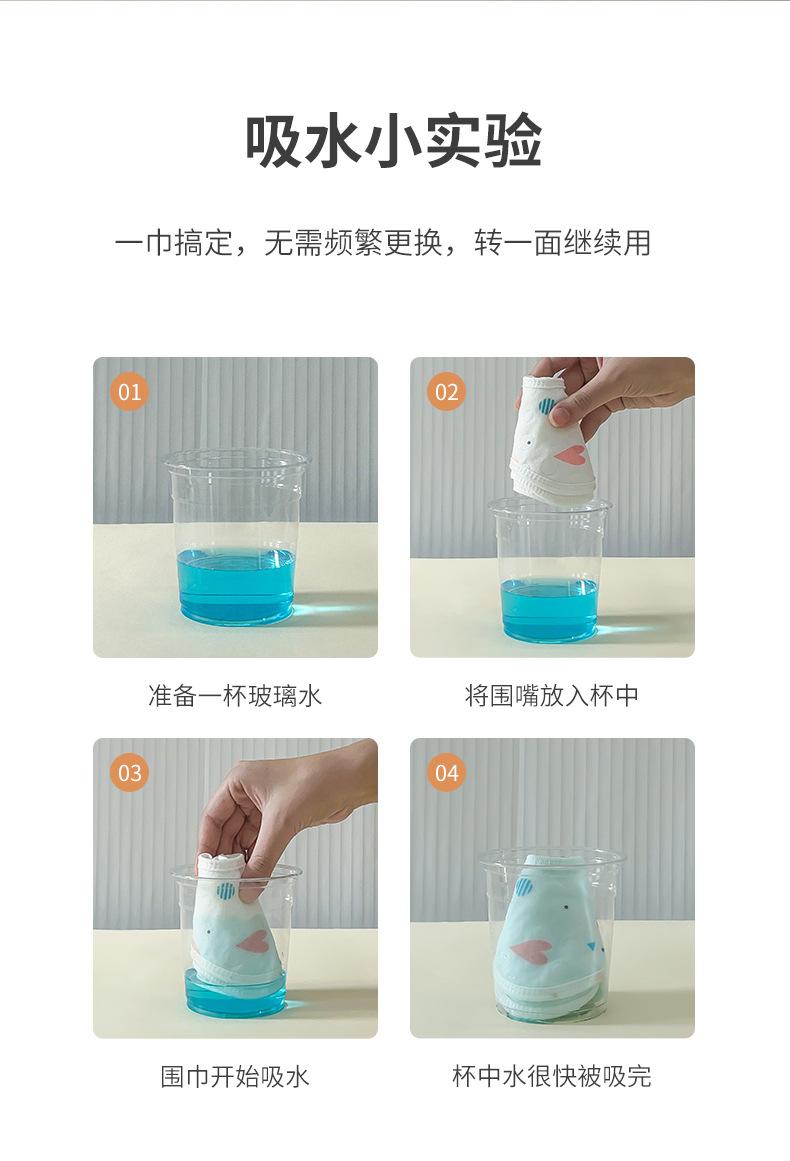 吸水小实验

一巾搞定，无需频繁更换，转一面继续用

01

准备一杯玻璃水

02

将围嘴放入杯中

03

围巾开始吸水

04

杯中水很快被吸完