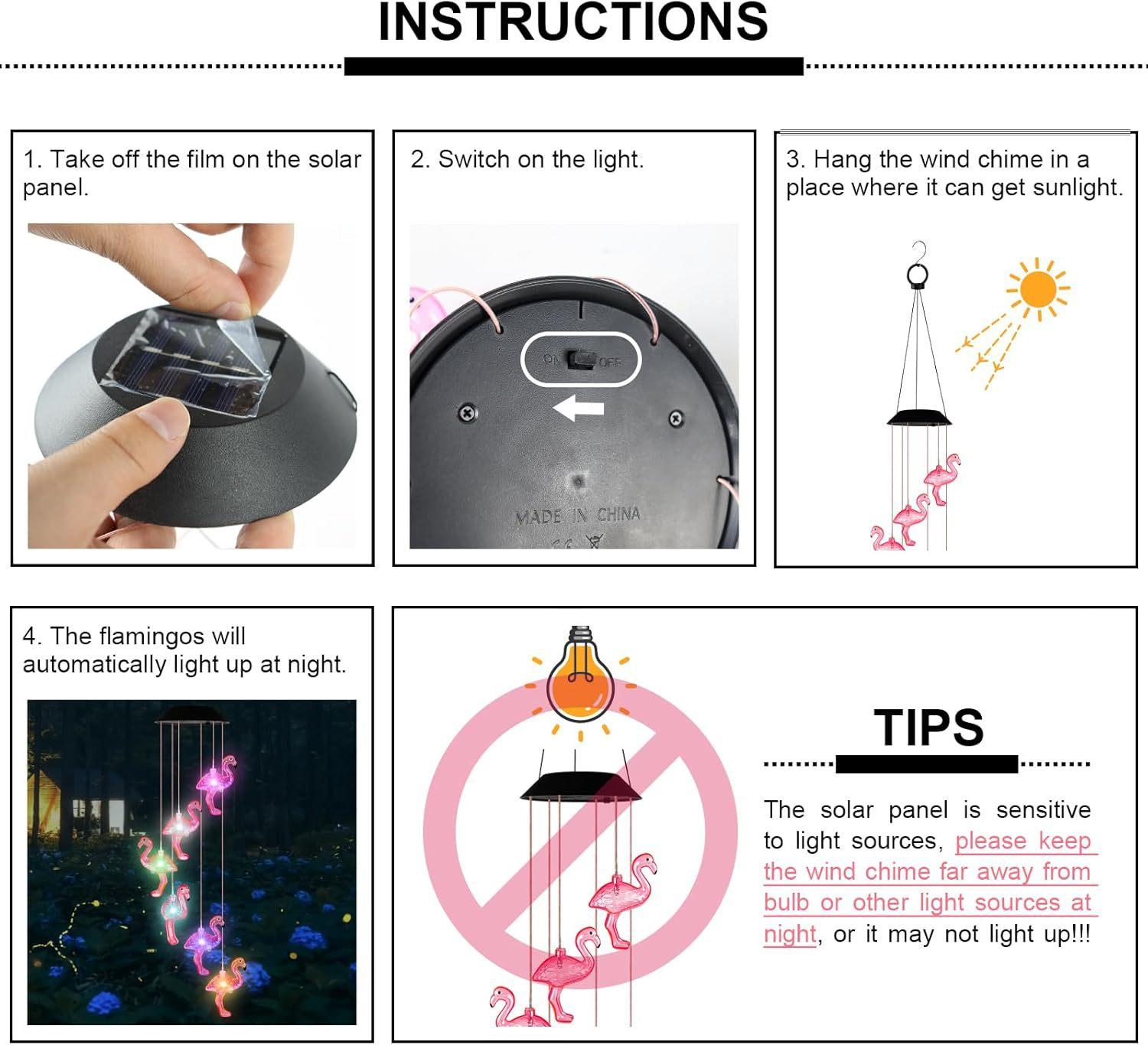 INSTRUCTIONS

1. Take off the film on the solar panel.

2. Switch on the light.

ON OFF

MADE IN CHINA

3. Hang the wind chime in a place where it can get sunlight.

4. The flamingos will automatically light up at night.

TIPS

The solar panel is sensitive to light sources, please keep the wind chime far away from bulb or other light sources at night, or it may not light up!!!