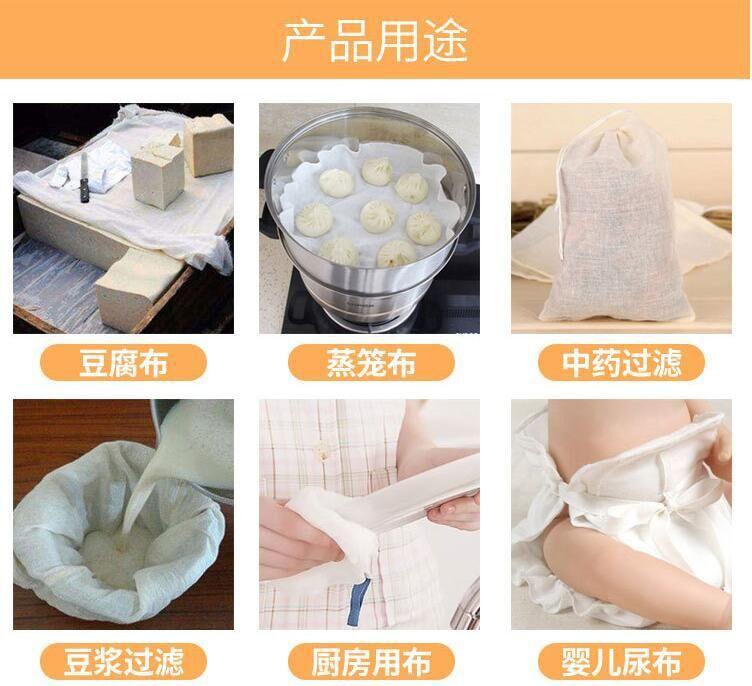 产品用途

豆腐布

蒸笼布

中药过滤

豆浆过滤

厨房用布

婴儿尿布