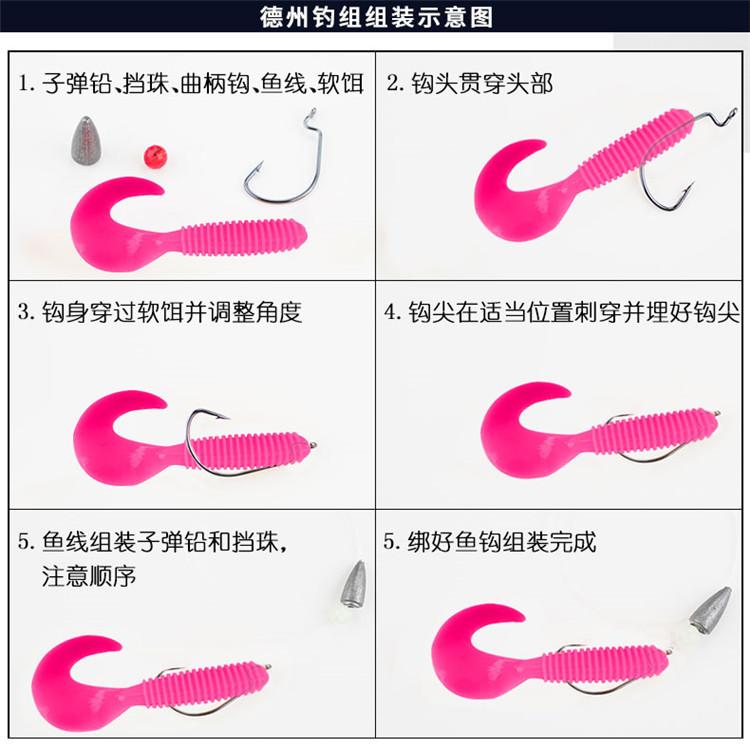 德州钓组组装示意图

1. 子弹铅、挡珠、曲柄钩、鱼线、软饵

2. 钩头贯穿头部

3. 钩身穿过软饵并调整角度

4. 钩尖在适当位置刺穿并埋好钩尖

5. 鱼线组装子弹铅和挡珠，注意顺序

5. 绑好鱼钩组装完成