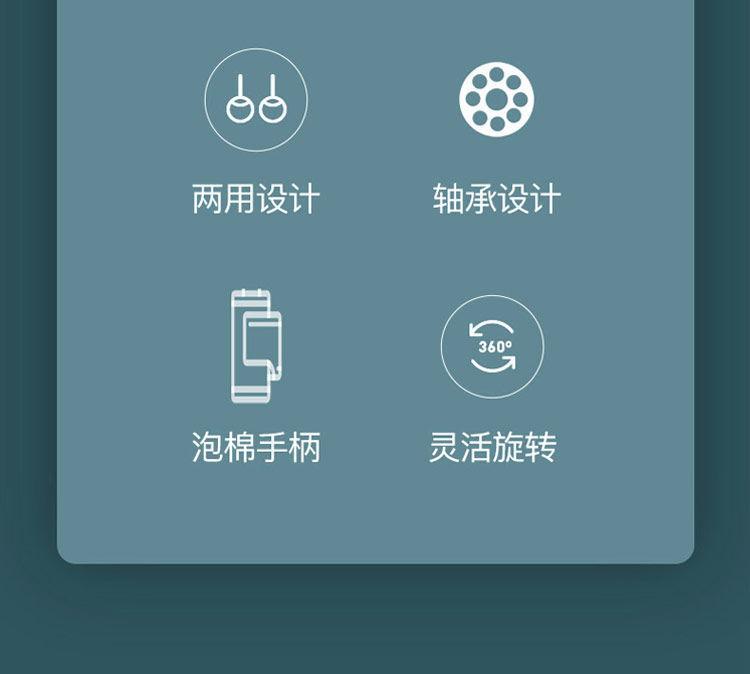 两用设计

轴承设计

泡棉手柄

360°

灵活旋转