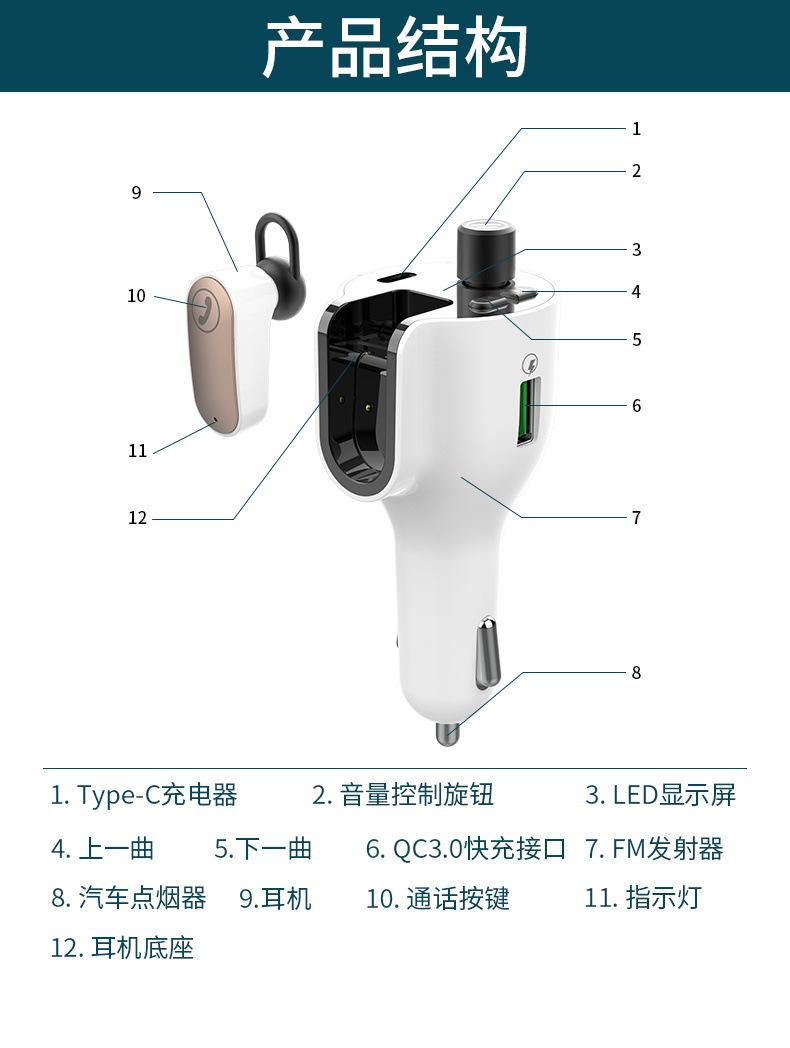 产品结构

1
2
9
3
10
4
5
6
11
12
7
8

1. Type-C充电器
2. 音量控制旋钮
3. LED显示屏

4. 上一曲
5.下一曲
6. QC3.0快充接口
7. FM发射器

8. 汽车点烟器
9.耳机
10. 通话按键
11. 指示灯

12. 耳机底座