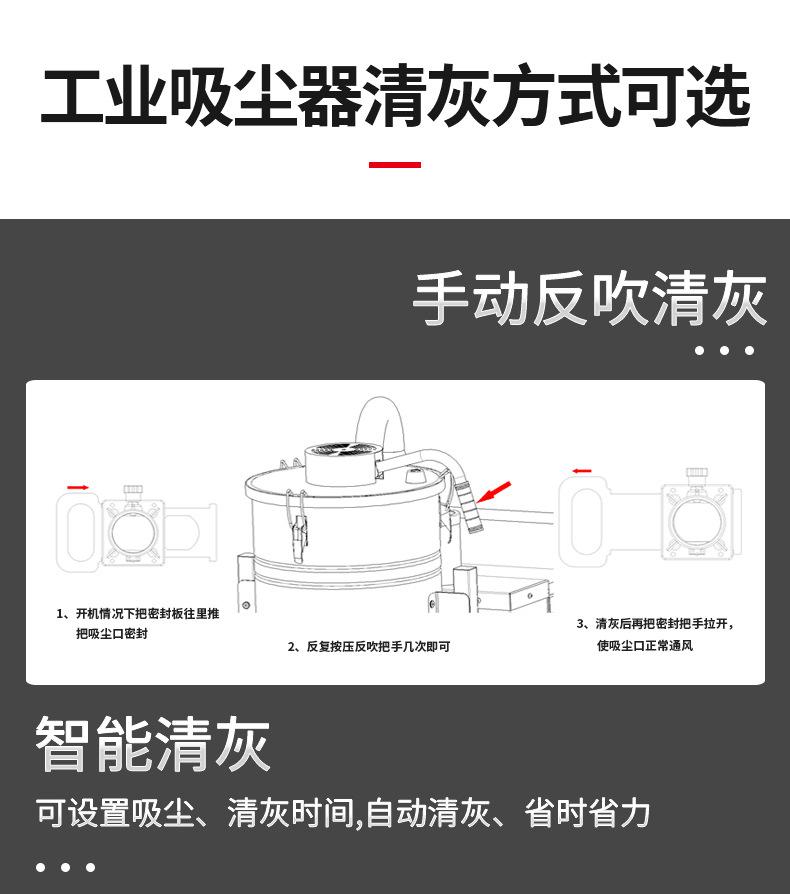 工业吸尘器清灰方式可选

手动反吹清灰

1、开机情况下把密封板往里推把吸尘口密封

2、反复按压反吹把手几次即可

3、清灰后再把密封把手拉开，使吸尘口正常通风

智能清灰

可设置吸尘、清灰时间,自动清灰、省时省力