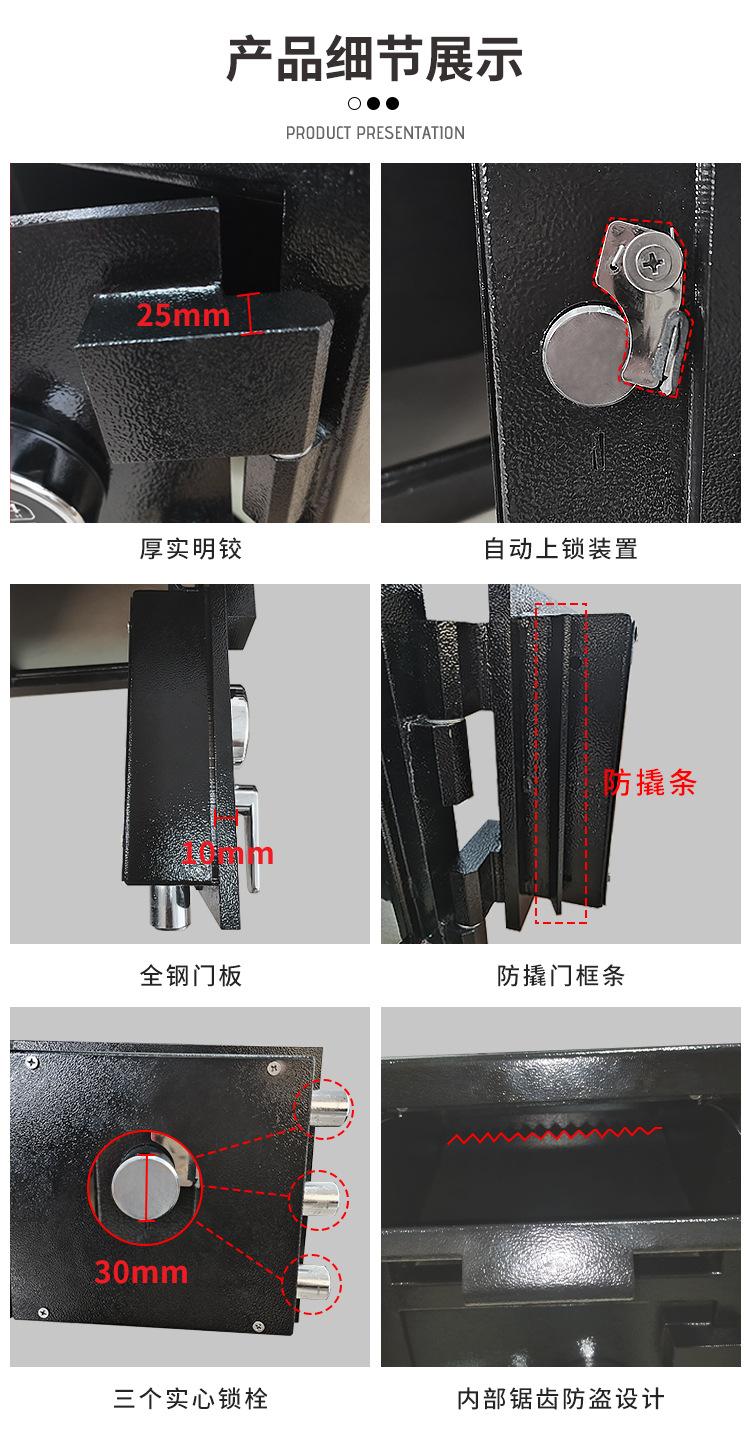 产品细节展示

PRODUCT PRESENTATION

25mm

厚实明铰

自动上锁装置

10mm

全钢门板

防撬条

防撬门框条

30mm

三个实心锁栓

内部锯齿防盗设计