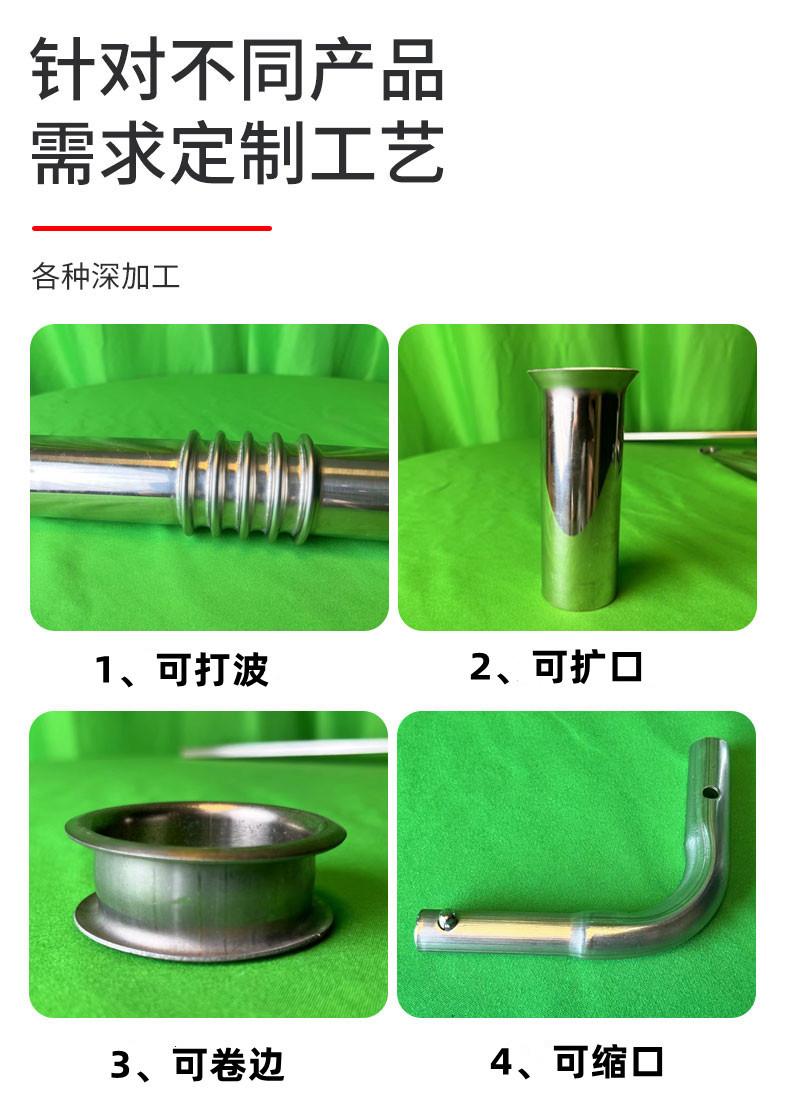 针对不同产品
需求定制工艺

各种深加工

1、可打波

2、可扩口

3、可卷边

4、可缩口