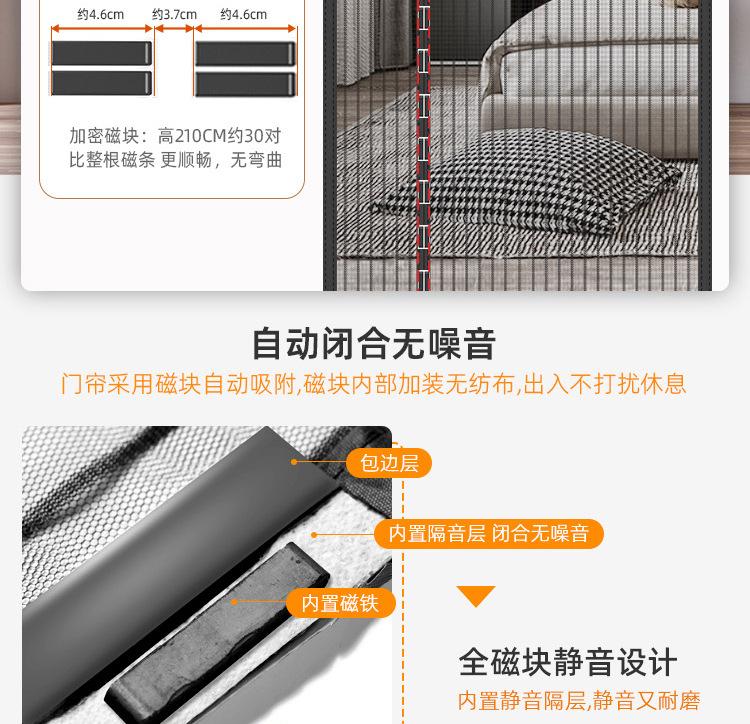 约4.6cm 约3.7cm 约4.6cm

加密磁块：高210CM约30对
比整根磁条 更顺畅，无弯曲

自动闭合无噪音
门帘采用磁块自动吸附,磁块内部加装无纺布,出入不打扰休息

包边层
内置隔音层 闭合无噪音
内置磁铁

全磁块静音设计
内置静音隔层,静音又耐磨