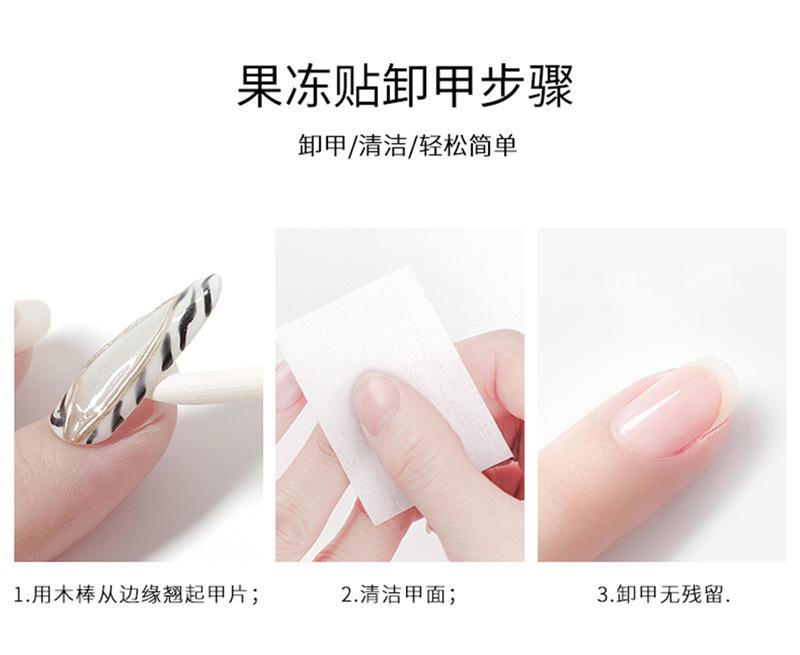 果冻贴卸甲步骤

卸甲/清洁/轻松简单

1.用木棒从边缘翘起甲片；

2.清洁甲面；

3.卸甲无残留.