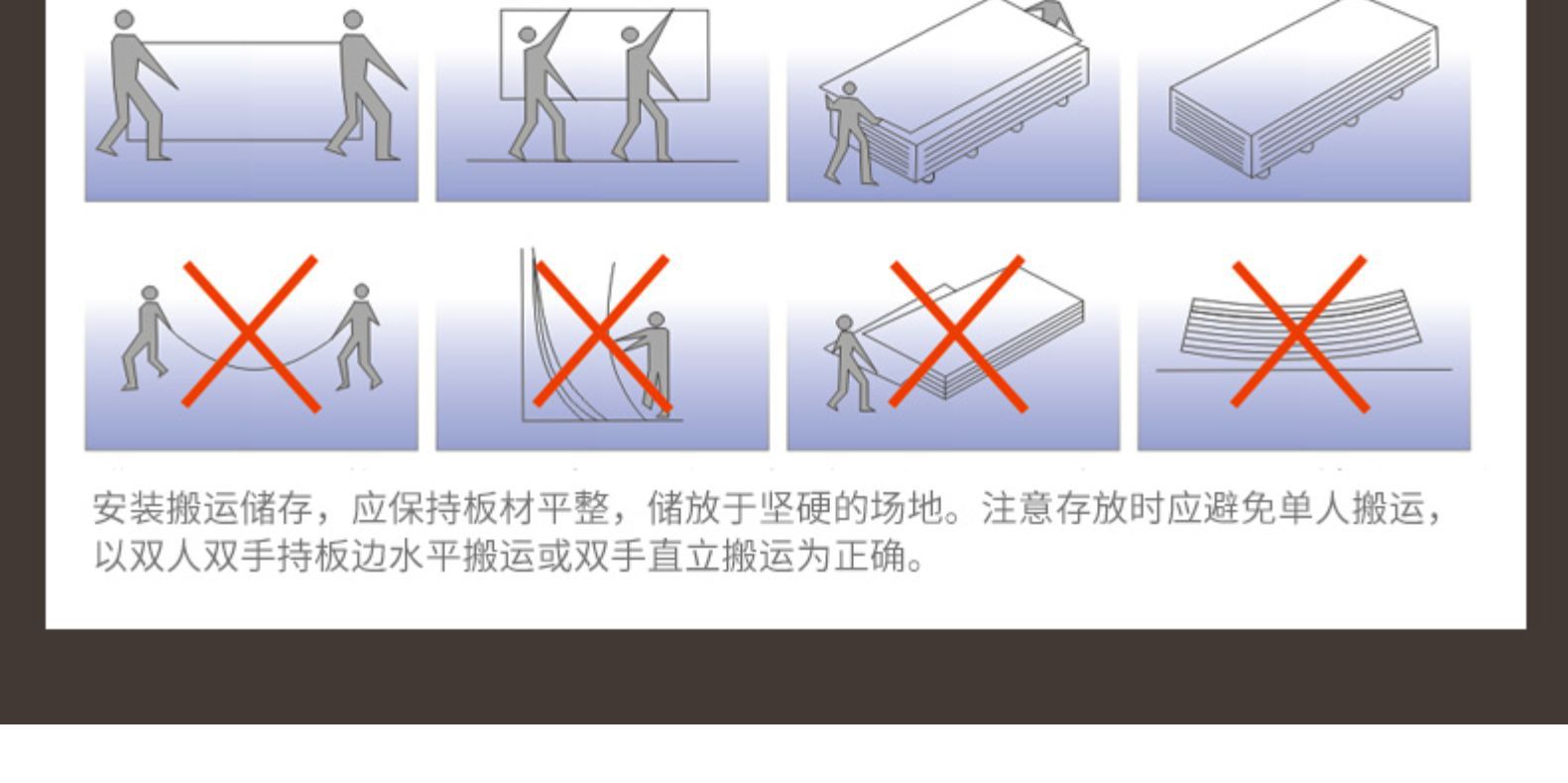 安装搬运储存，应保持板材平整，储放于坚硬的场地。注意存放时应避免单人搬运，以双人双手持板边水平搬运或双手直立搬运为正确。