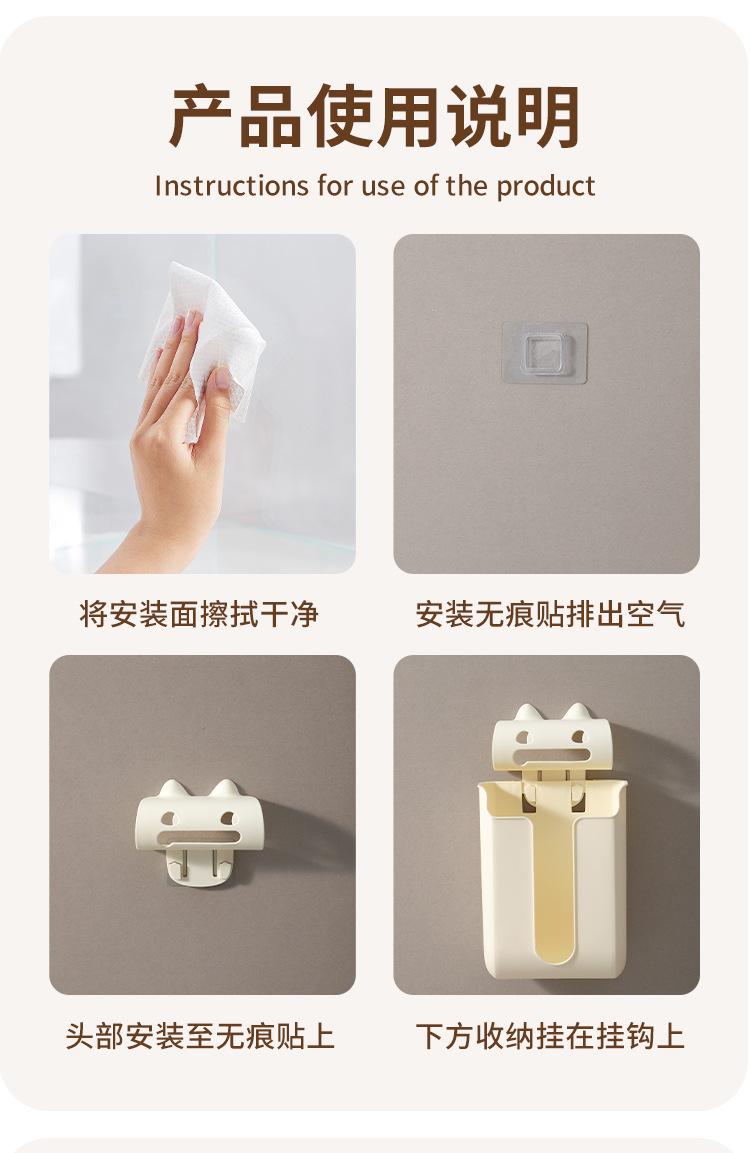 产品使用说明

Instructions for use of the product

将安装面擦拭干净

安装无痕贴排出空气

头部安装至无痕贴上

下方收纳挂在挂钩上