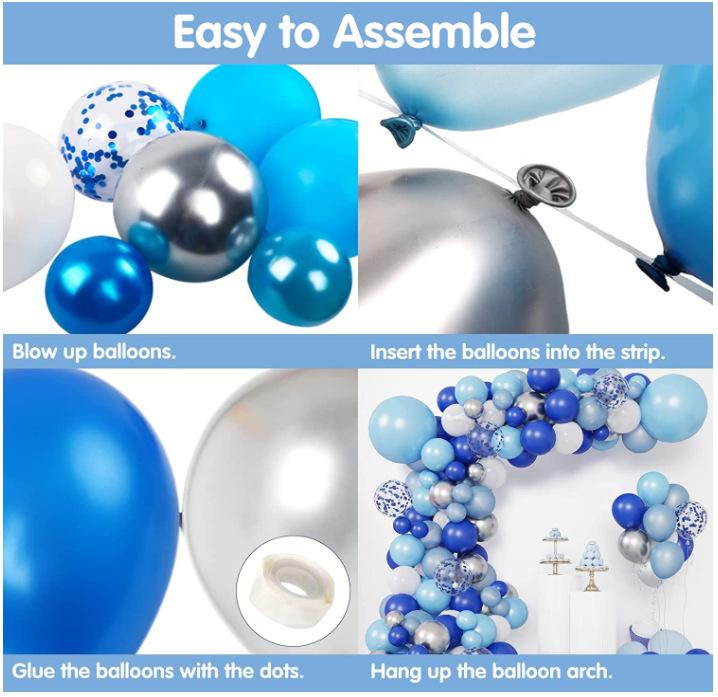 Easy to Assemble

Blow up balloons.

Insert the balloons into the strip.

Glue the balloons with the dots.

Hang up the balloon arch.