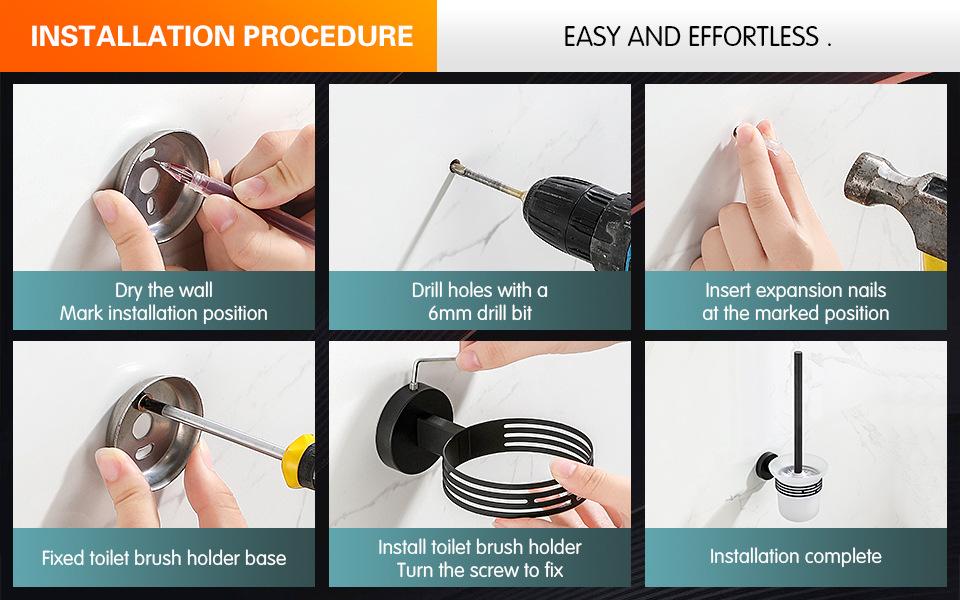 INSTALLATION PROCEDURE

EASY AND EFFORTLESS .

Dry the wall
Mark installation position

Drill holes with a 6mm drill bit

Insert expansion nails at the marked position

Fixed toilet brush holder base

Install toilet brush holder
Turn the screw to fix

Installation complete