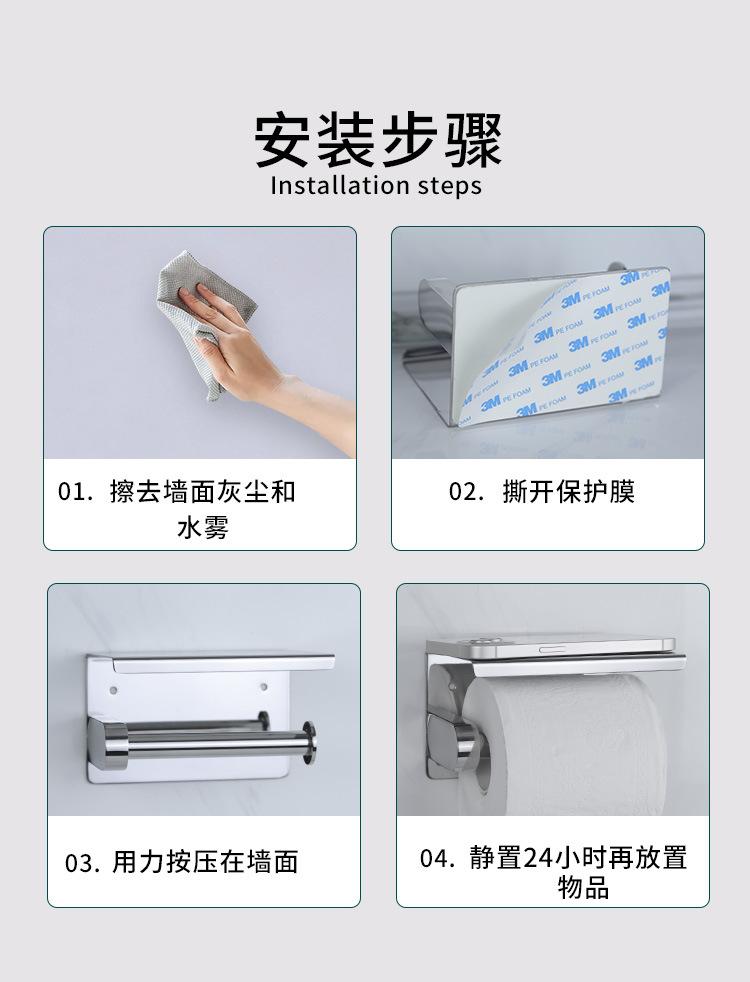 安装步骤
Installation steps

3M PE FOAM

01. 擦去墙面灰尘和水雾

02. 撕开保护膜

03. 用力按压在墙面

04. 静置24小时再放置物品