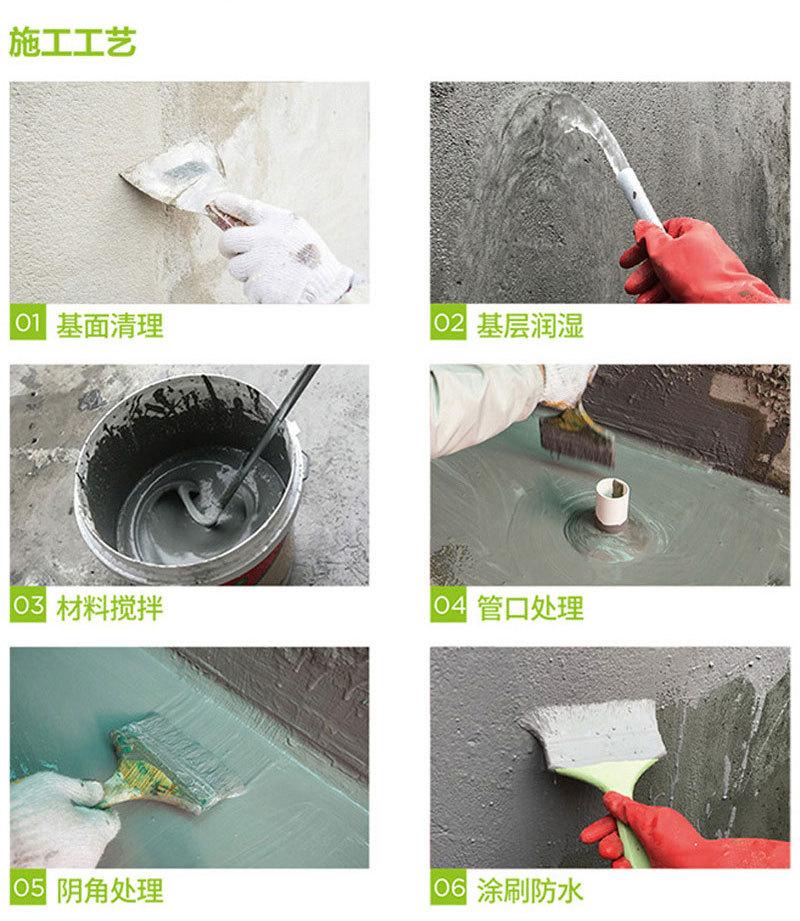 施工工艺

01 基面清理

02 基层润湿

03 材料搅拌

04 管口处理

05 阴角处理

06 涂刷防水