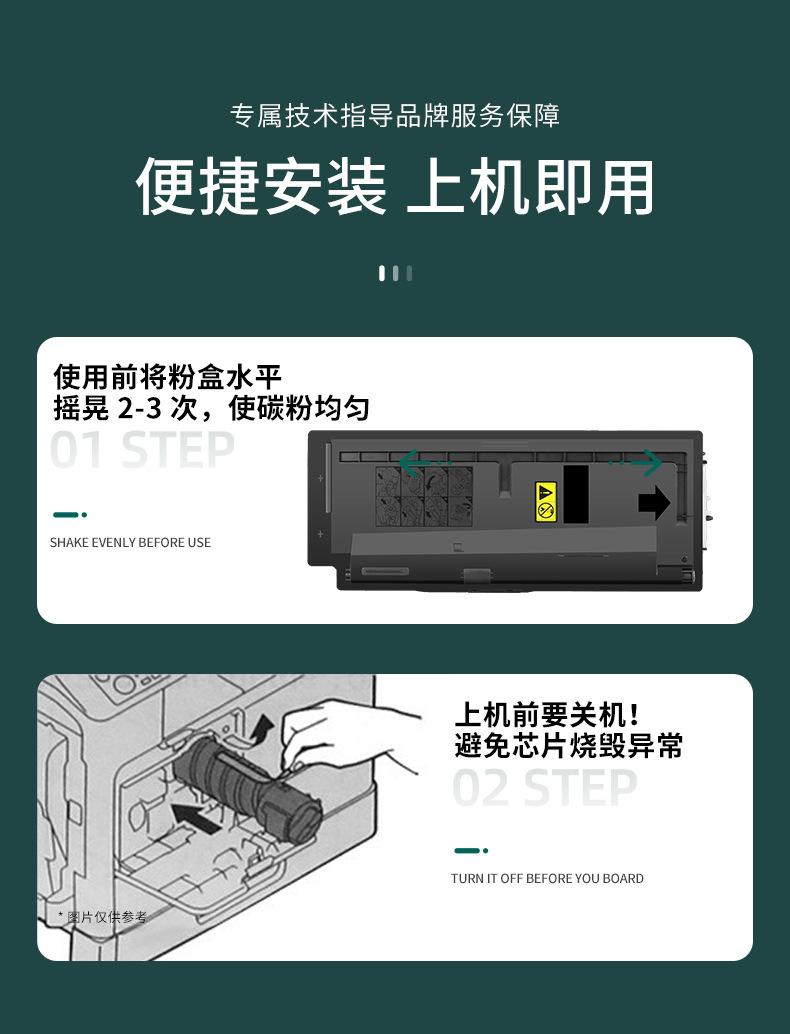 专属技术指导品牌服务保障

便捷安装 上机即用

使用前将粉盒水平
摇晃 2-3 次，使碳粉均匀

01 STEP

SHAKE EVENLY BEFORE USE

上机前要关机！
避免芯片烧毁异常

02 STEP

TURN IT OFF BEFORE YOU BOARD

* 图片仅供参考