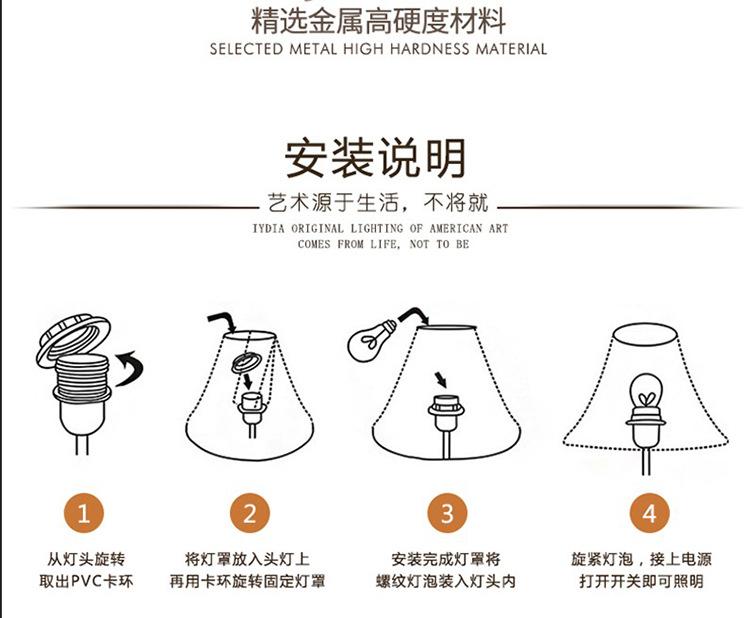 精选金属高硬度材料
SELECTED METAL HIGH HARDNESS MATERIAL

安装说明

艺术源于生活，不将就
IYDIA ORIGINAL LIGHTING OF AMERICAN ART
COMES FROM LIFE, NOT TO BE

1
从灯头旋转
取出PVC卡环

2
将灯罩放入头灯上
再用卡环旋转固定灯罩

3
安装完成灯罩将
螺纹灯泡装入灯头内

4
旋紧灯泡，接上电源
打开开关即可照明