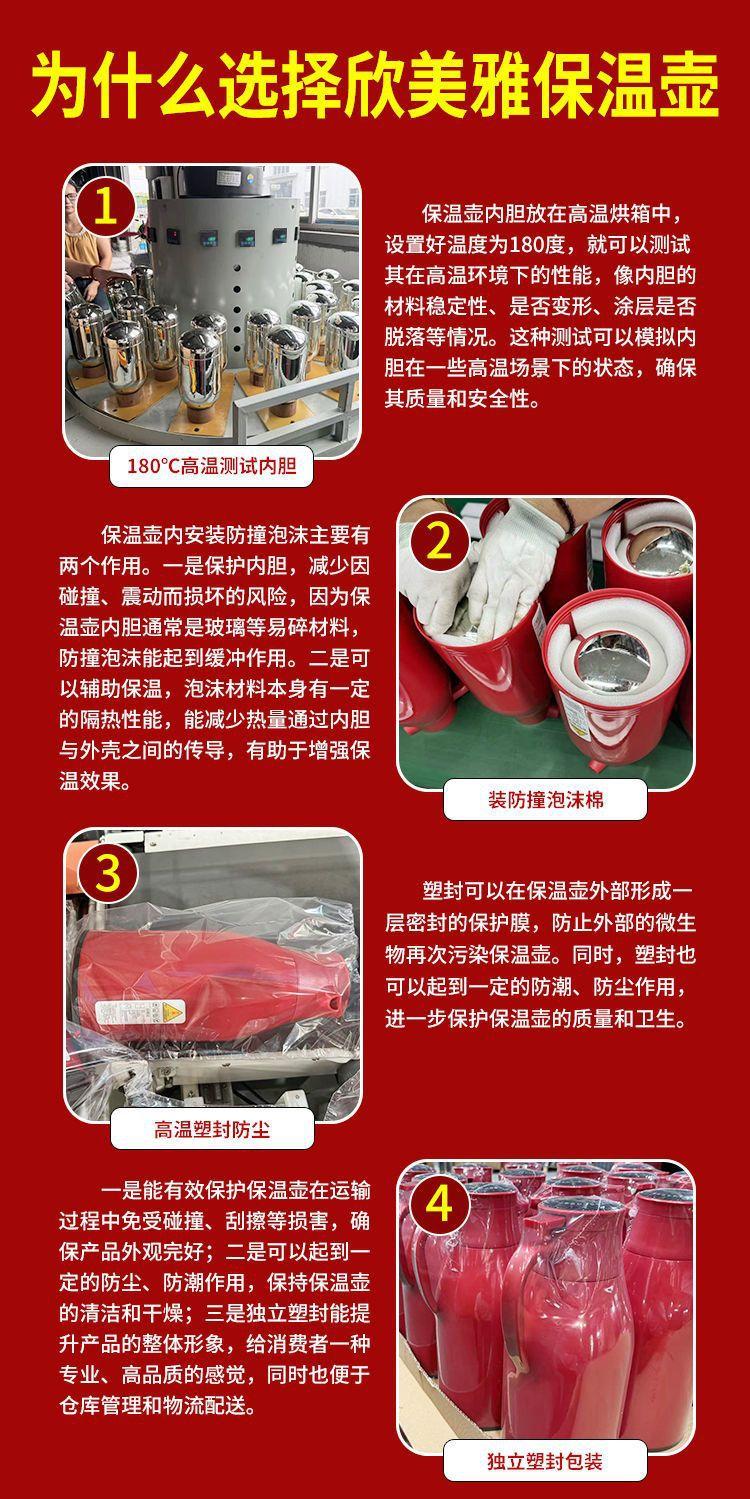 为什么选择欣美雅保温壶

1

180°C高温测试内胆

保温壶内胆放在高温烘箱中，设置好温度为180度，就可以测试其在高温环境下的性能，像内胆的材料稳定性、是否变形、涂层是否脱落等情况。这种测试可以模拟内胆在一些高温场景下的状态，确保其质量和安全性。

保温壶内安装防撞泡沫主要有两个作用。一是保护内胆，减少因碰撞、震动而损坏的风险，因为保温壶内胆通常是玻璃等易碎材料，防撞泡沫能起到缓冲作用。二是可以辅助保温，泡沫材料本身有一定的隔热性能，能减少热量通过内胆与外壳之间的传导，有助于增强保温效果。

2

装防撞泡沫棉

3

高温塑封防尘

塑封可以在保温壶外部形成一层密封的保护膜，防止外部的微生物再次污染保温壶。同时，塑封也可以起到一定的防潮、防尘作用，进一步保护保温壶的质量和卫生。

一是能有效保护保温壶在运输过程中免受碰撞、刮擦等损害，确保产品外观完好；二是可以起到一定的防尘、防潮作用，保持保温壶的清洁和干燥；三是独立塑封能提升产品的整体形象，给消费者一种专业、高品质的感觉，同时也便于仓库管理和物流配送。

4

独立塑封包装