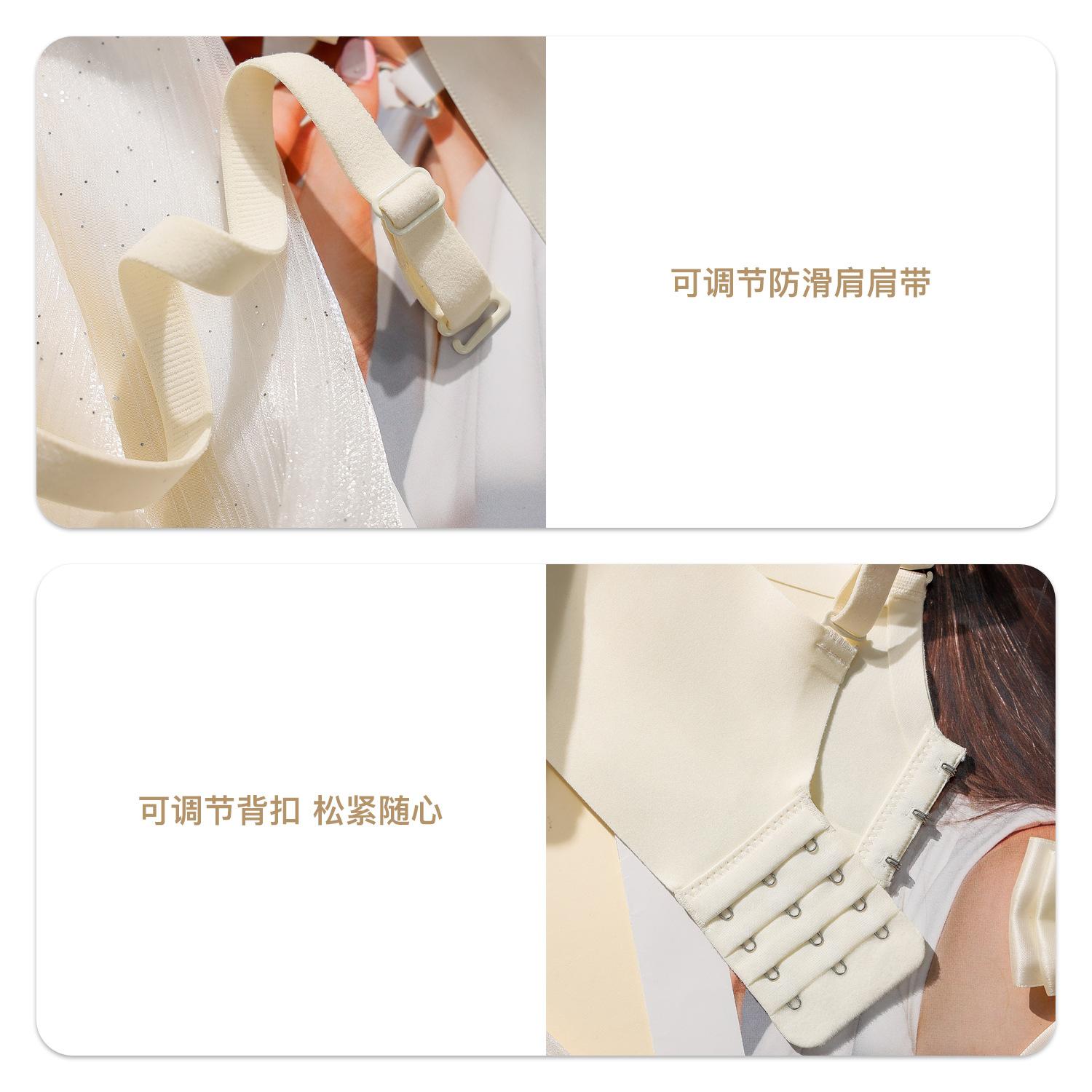 可调节防滑肩肩带

可调节背扣 松紧随心