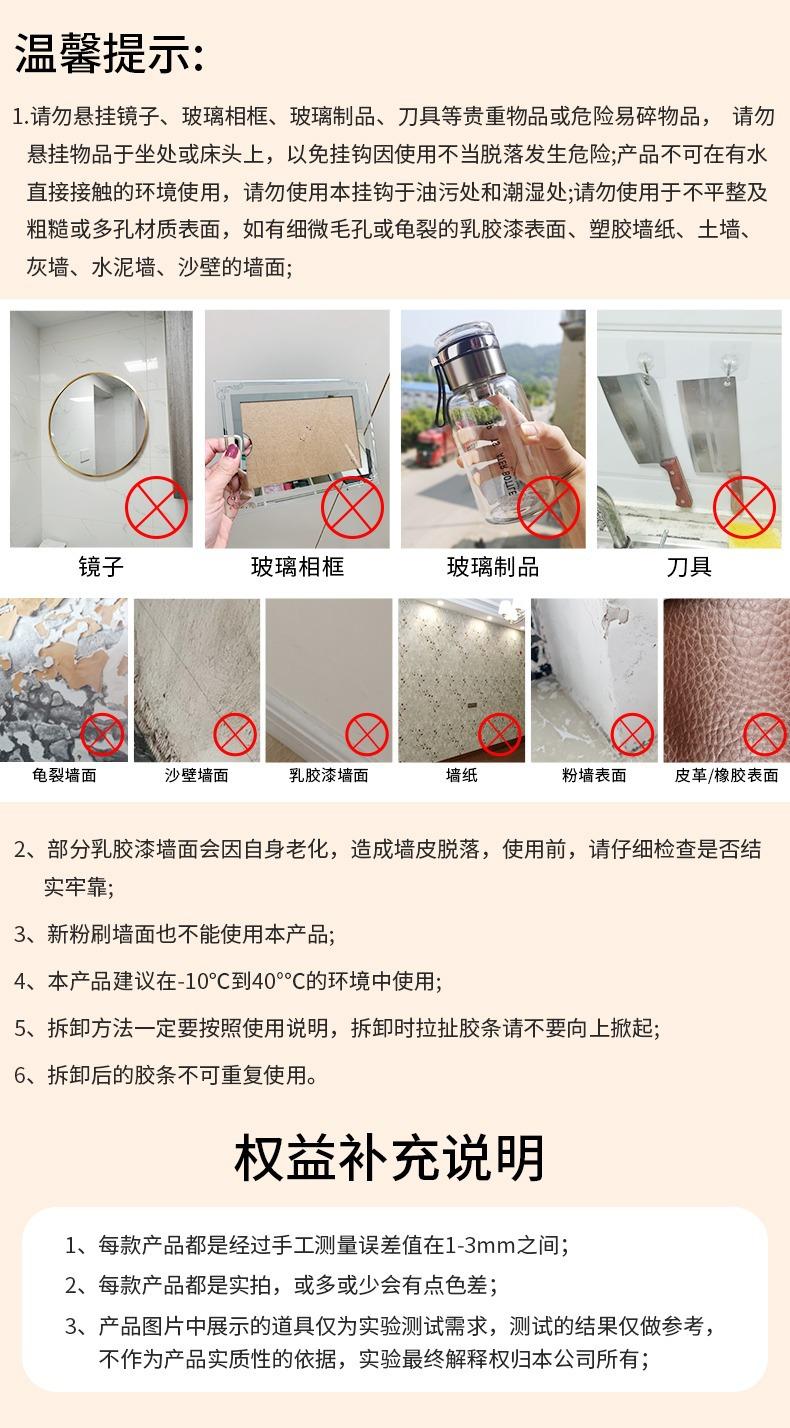 温馨提示:

1.请勿悬挂镜子、玻璃相框、玻璃制品、刀具等贵重物品或危险易碎物品， 请勿悬挂物品于坐处或床头上，以免挂钩因使用不当脱落发生危险;产品不可在有水直接接触的环境使用，请勿使用本挂钩于油污处和潮湿处;请勿使用于不平整及粗糙或多孔材质表面，如有细微毛孔或龟裂的乳胶漆表面、塑胶墙纸、土墙、灰墙、水泥墙、沙壁的墙面;

镜子

玻璃相框

玻璃制品

刀具

龟裂墙面

沙壁墙面

乳胶漆墙面

墙纸

粉墙表面

皮革/橡胶表面

2、部分乳胶漆墙面会因自身老化，造成墙皮脱落，使用前，请仔细检查是否结实牢靠;

3、新粉刷墙面也不能使用本产品;

4、本产品建议在-10°C到40°°C的环境中使用;

5、拆卸方法一定要按照使用说明，拆卸时拉扯胶条请不要向上掀起;

6、拆卸后的胶条不可重复使用。

权益补充说明

1、每款产品都是经过手工测量误差值在1-3mm之间;

2、每款产品都是实拍，或多或少会有点色差;

3、产品图片中展示的道具仅为实验测试需求，测试的结果仅做参考，不作为产品实质性的依据，实验最终解释权归本公司所有;