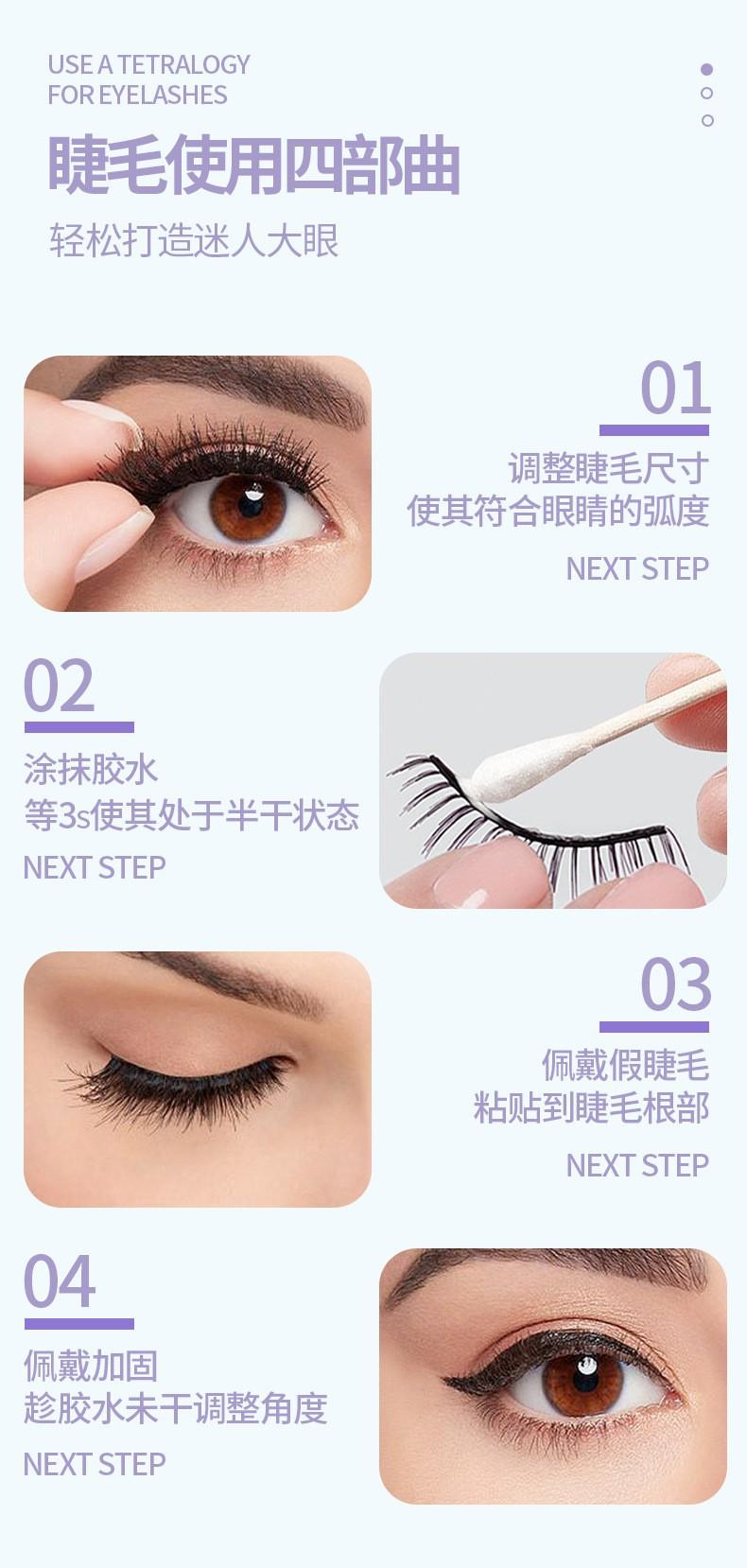 USE A TETRALOGY
FOR EYELASHES

睫毛使用四部曲

轻松打造迷人大眼

01

调整睫毛尺寸
使其符合眼睛的弧度

NEXT STEP

02

涂抹胶水
等3s使其处于半干状态

NEXT STEP

03

佩戴假睫毛
粘贴到睫毛根部

NEXT STEP

04

佩戴加固
趁胶水未干调整角度

NEXT STEP