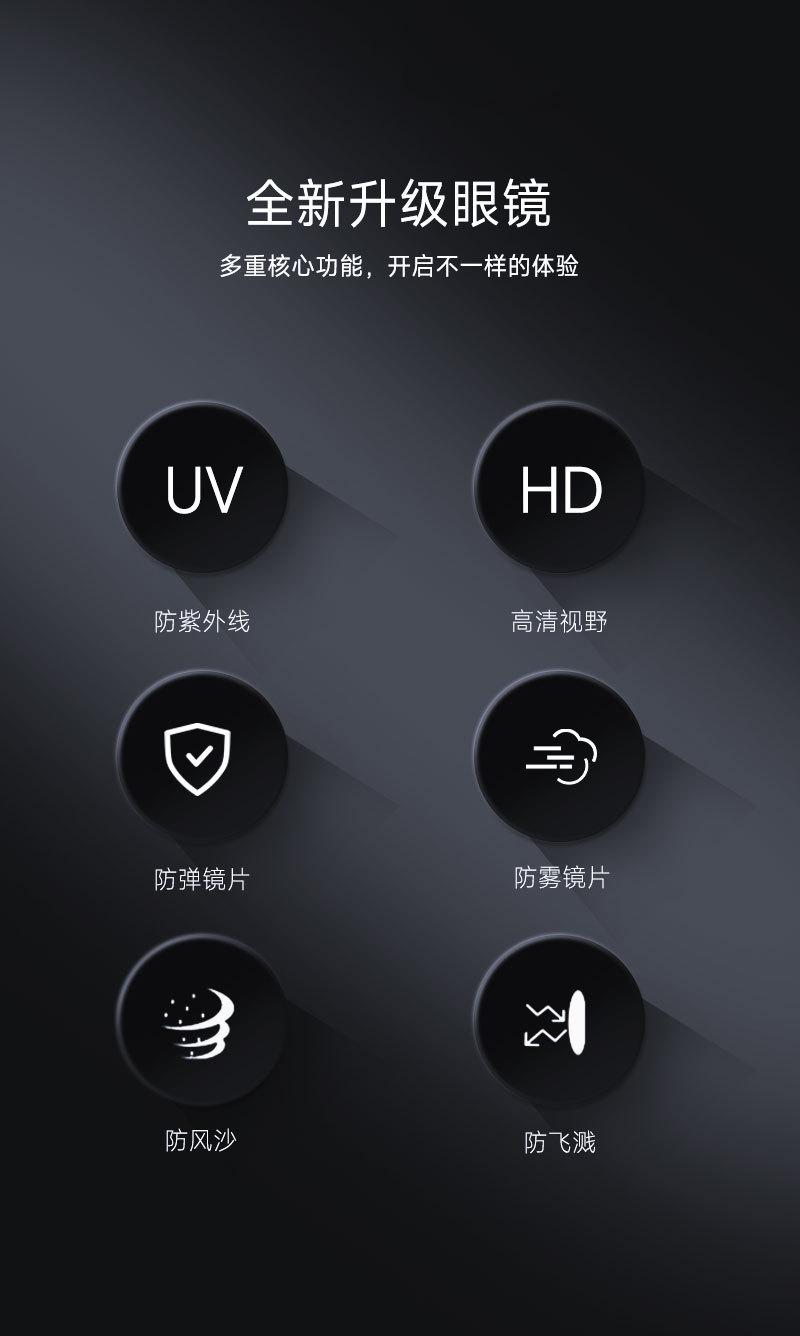 全新升级眼镜

多重核心功能，开启不一样的体验

UV

防紫外线

HD

高清视野

防弹镜片

防雾镜片

防风沙

防飞溅