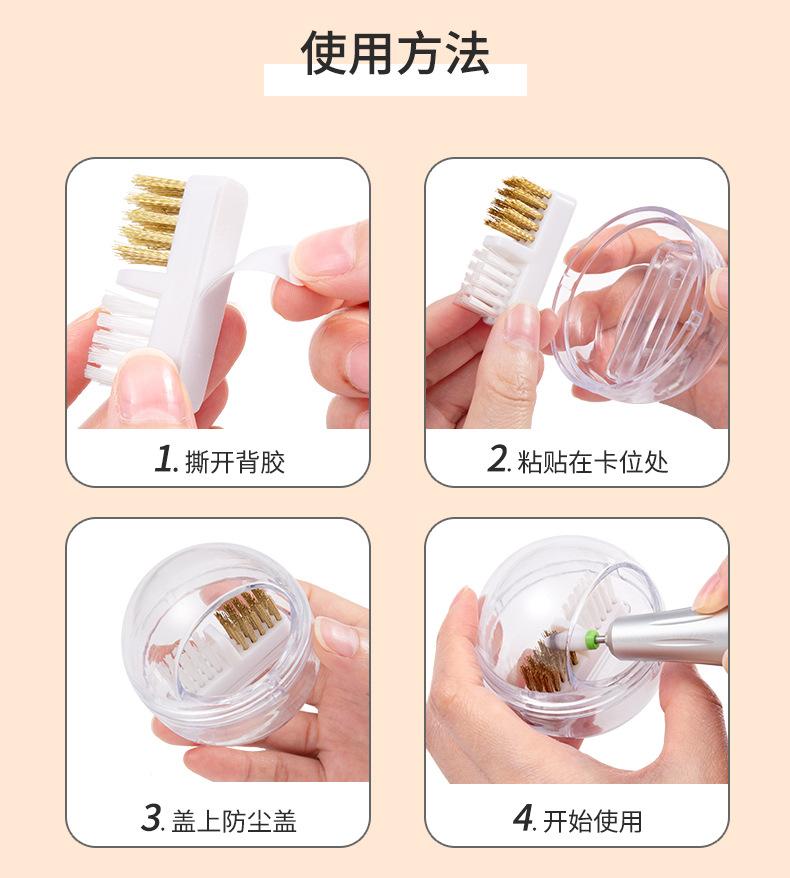 使用方法

1. 撕开背胶

2. 粘贴在卡位处

3. 盖上防尘盖

4. 开始使用