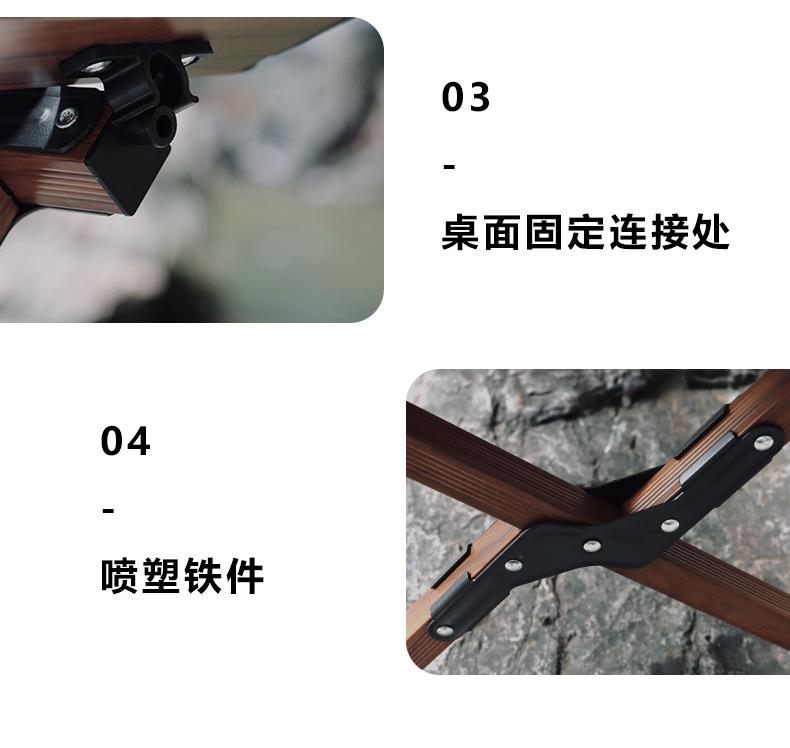 03

-

桌面固定连接处

04

-

喷塑铁件