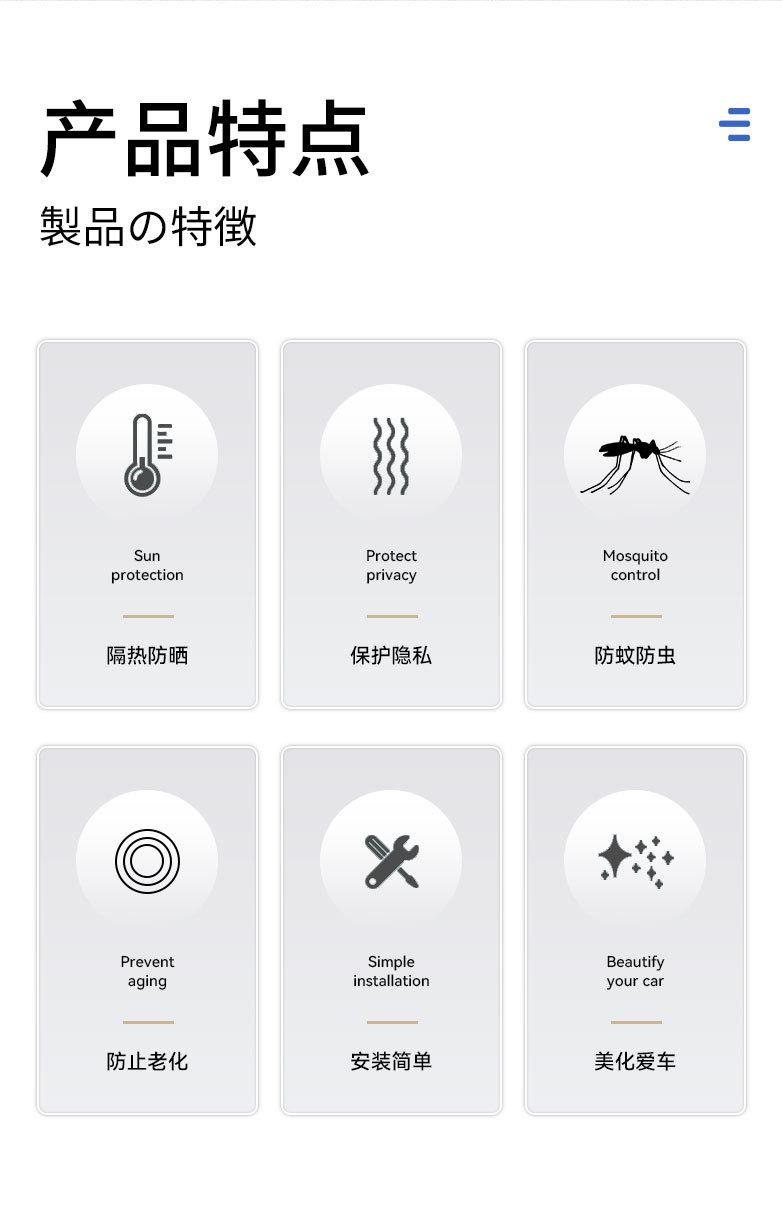 产品特点

製品の特徴

Sun protection

隔热防晒

Protect privacy

保护隐私

Mosquito control

防蚊防虫

Prevent aging

防止老化

Simple installation

安装简单

Beautify your car

美化爱车